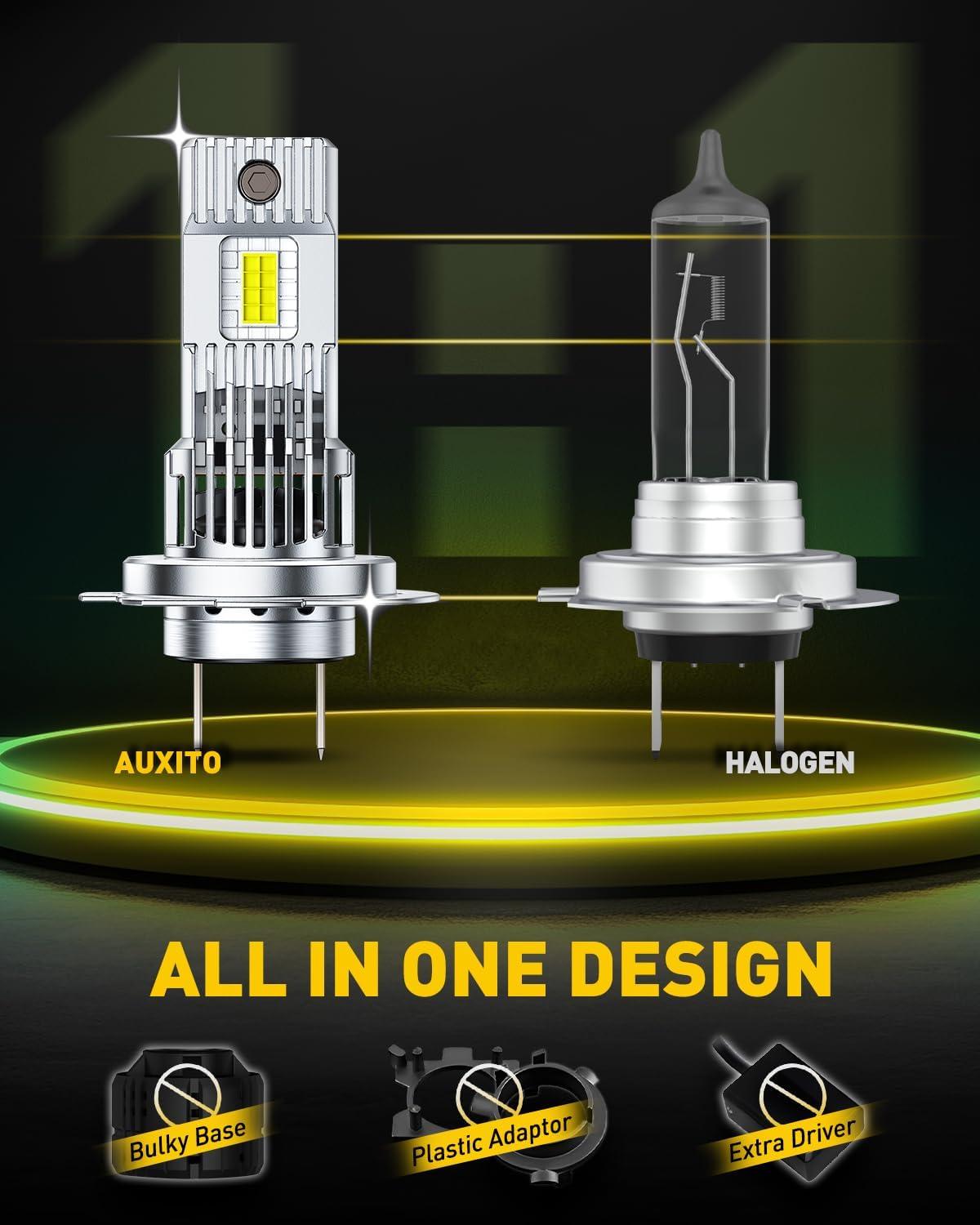 1:1

AUXITO

HALOGEN

ALL IN ONE DESIGN

Bulky Base

Plastic Adaptor

Extra Driver