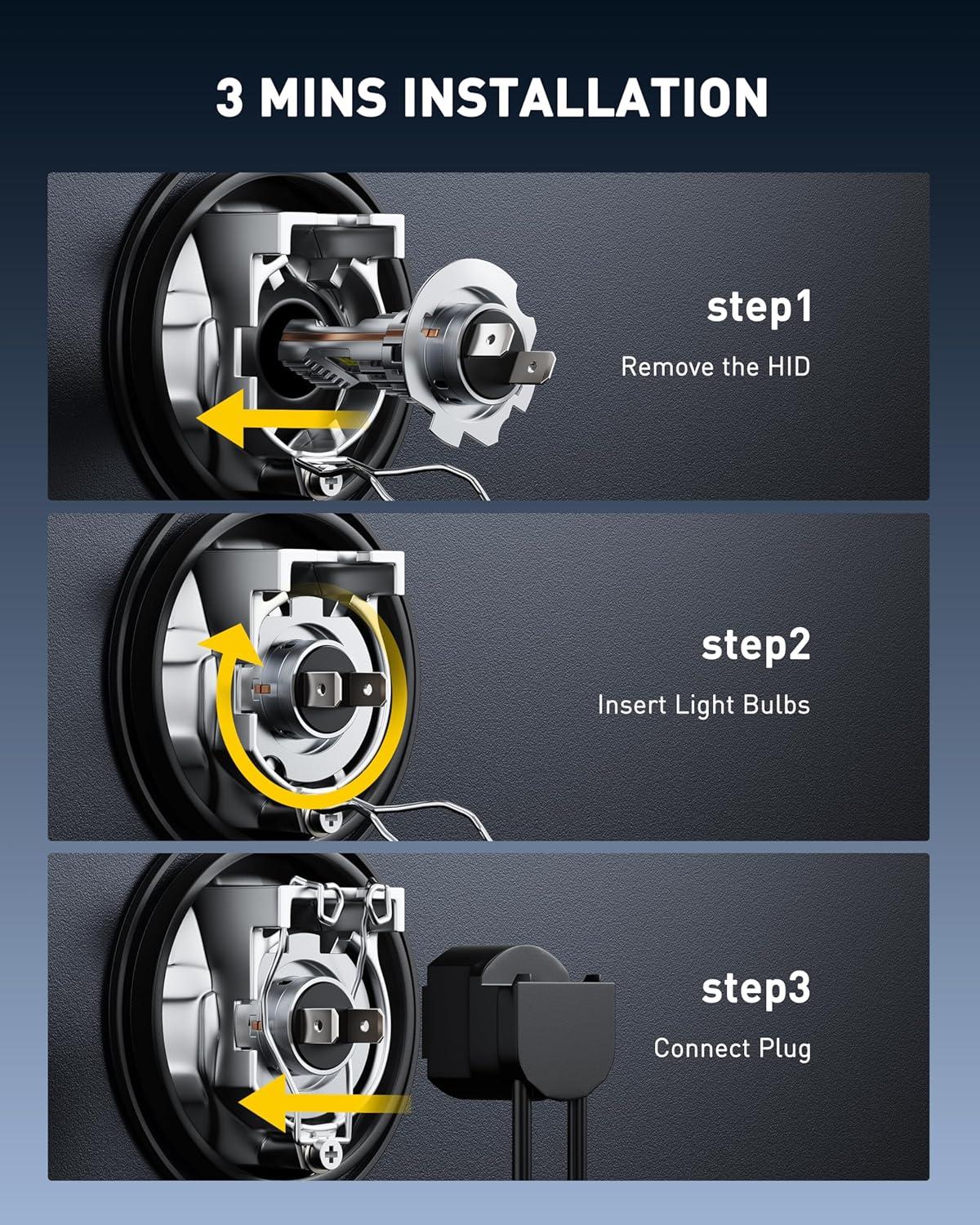 3 MINS INSTALLATION

step1

Remove the HID

step2

Insert Light Bulbs

step3

Connect Plug