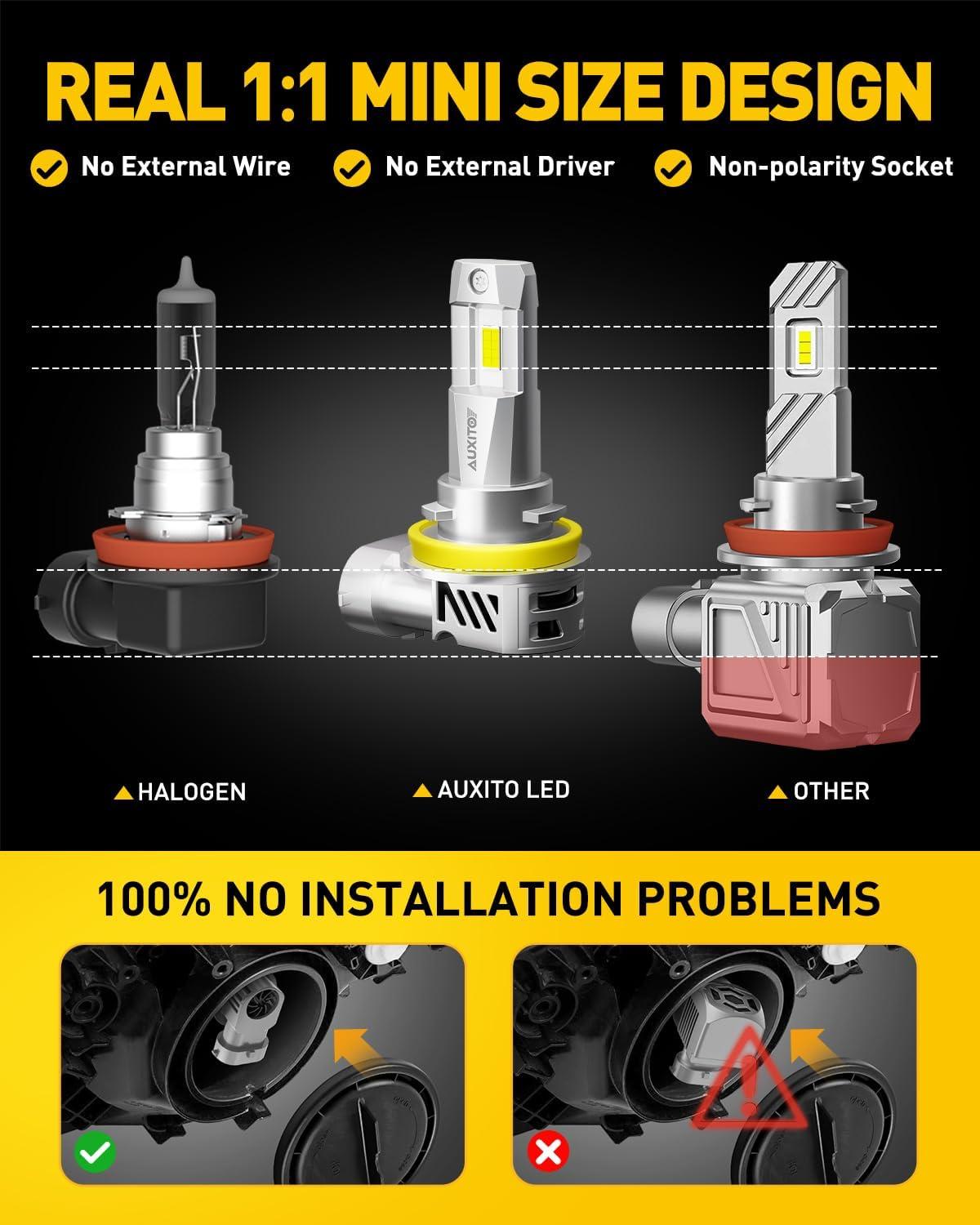 REAL 1:1 MINI SIZE DESIGN

No External Wire

No External Driver

Non-polarity Socket

AUXITO

HALOGEN

AUXITO LED

OTHER

100% NO INSTALLATION PROBLEMS