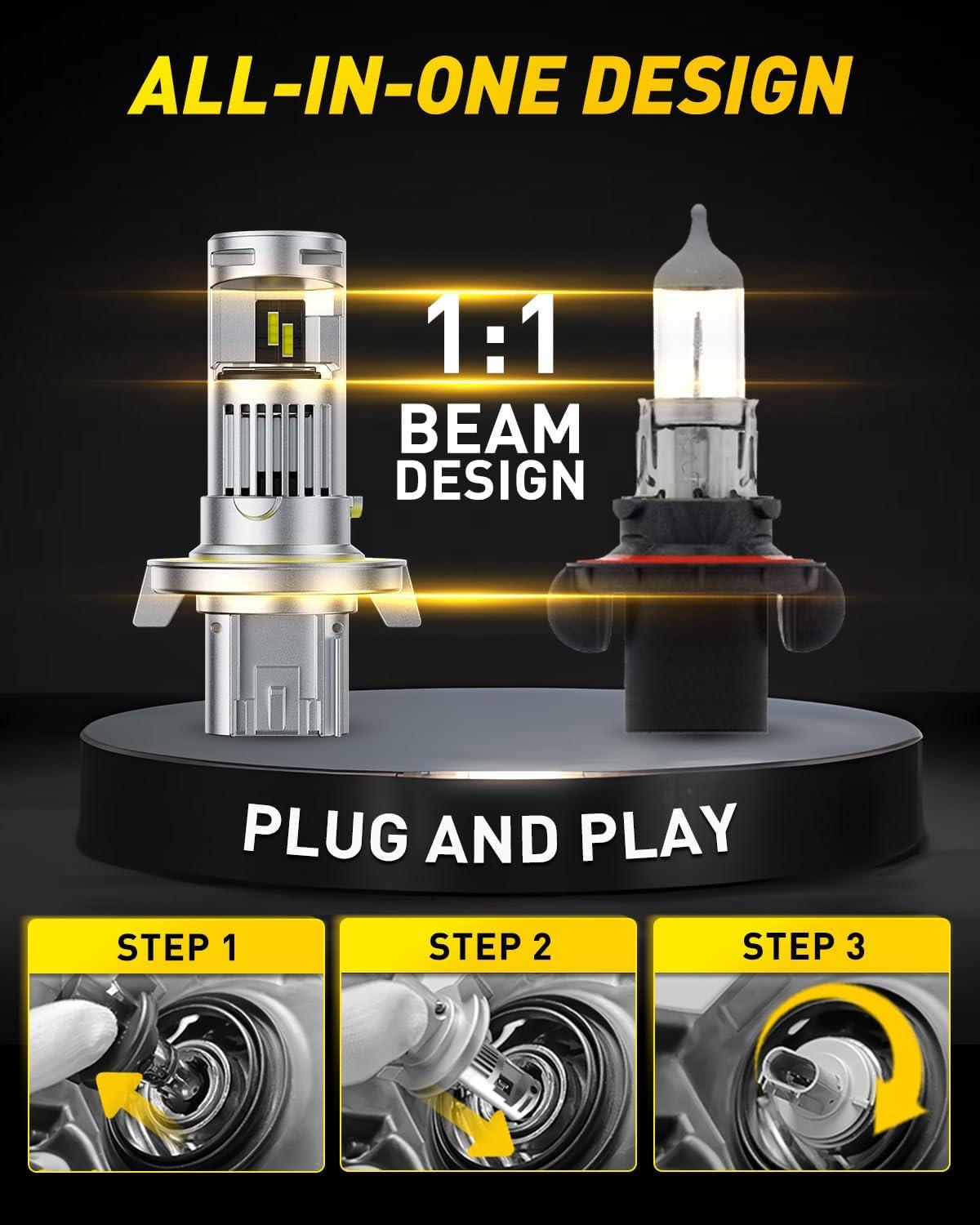 ALL-IN-ONE DESIGN

1:1
BEAM
DESIGN

PLUG AND PLAY

STEP 1

STEP 2

STEP 3