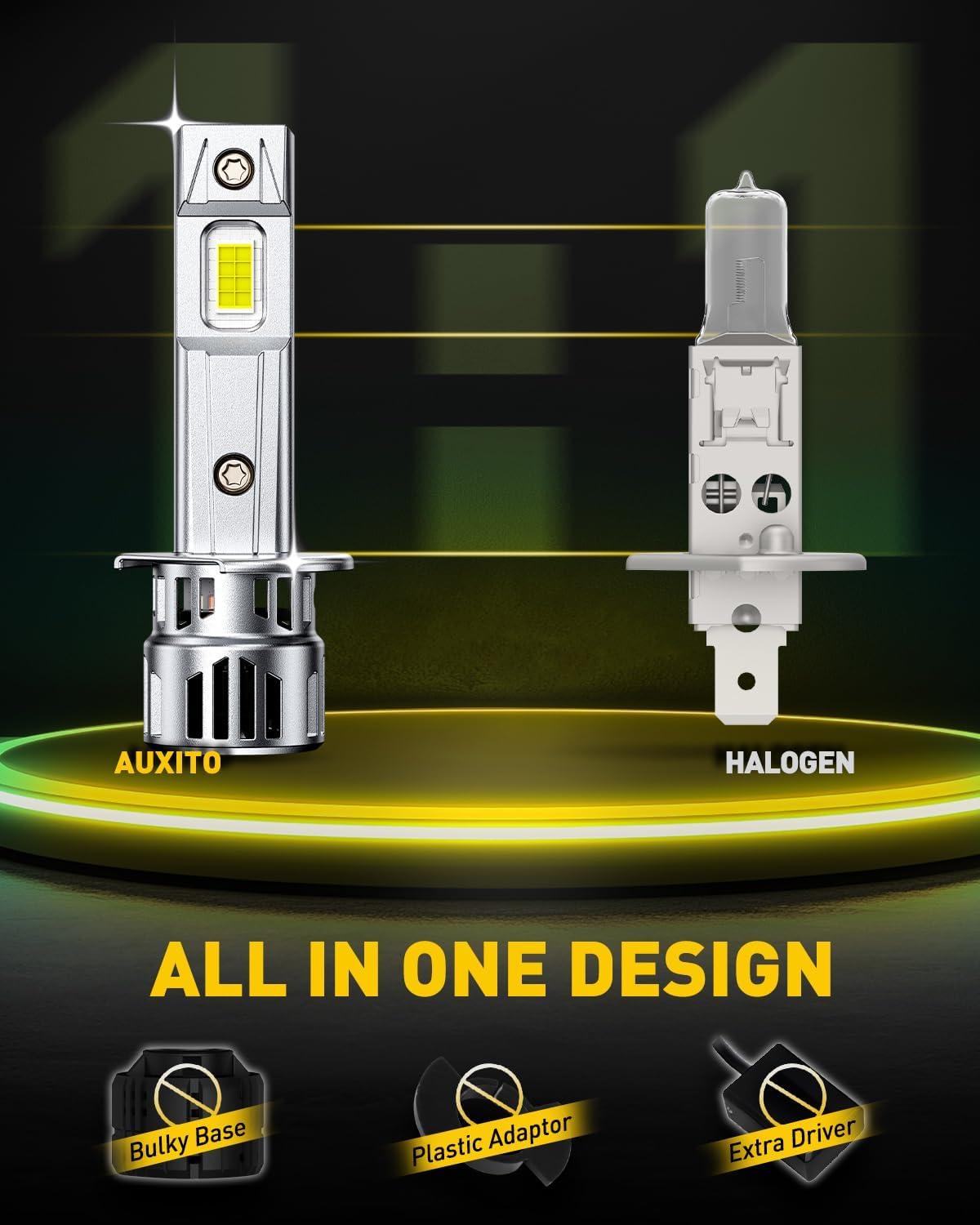 AUXITO

HALOGEN

ALL IN ONE DESIGN

Bulky Base

Plastic Adaptor

Extra Driver