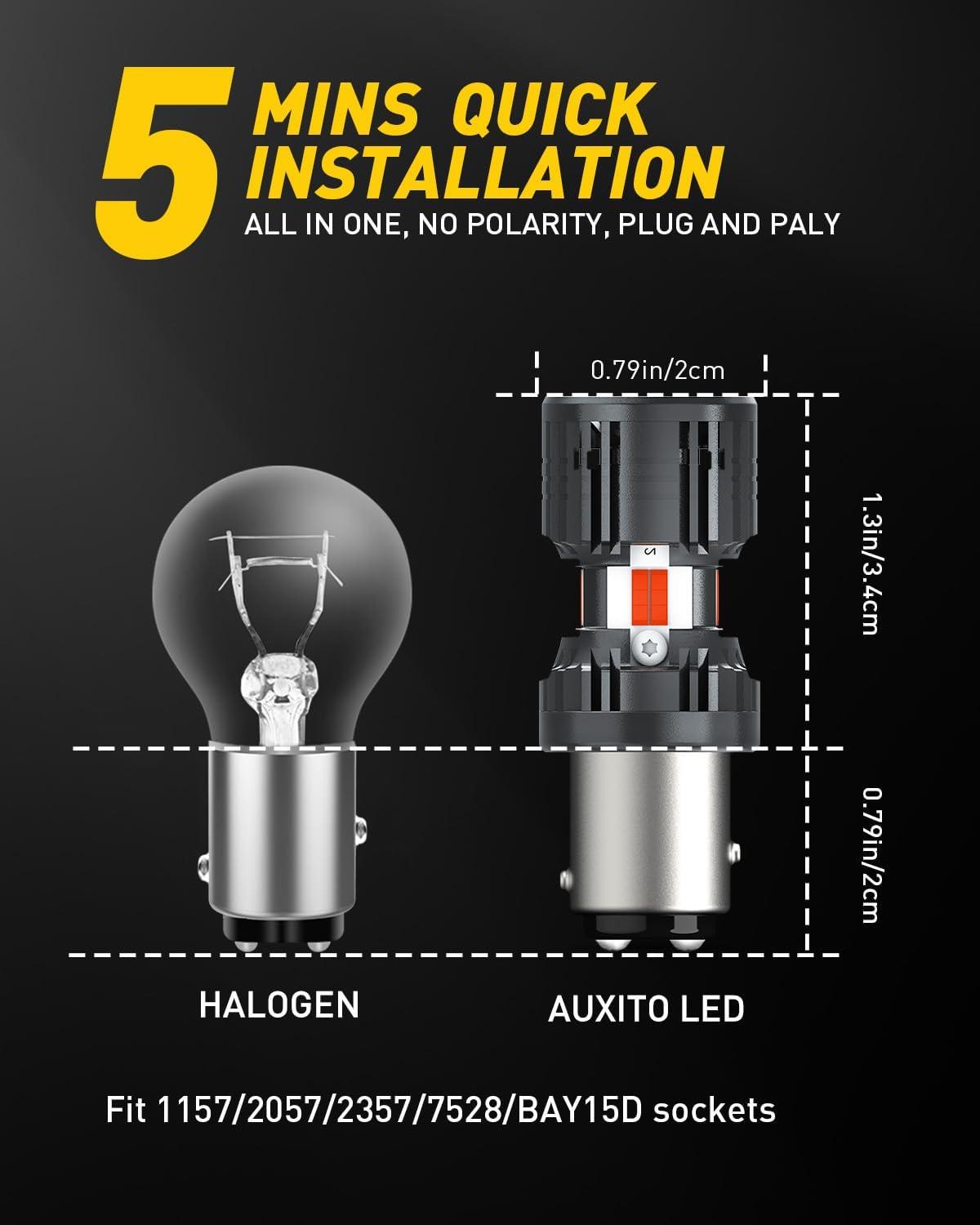 5 MINS QUICK INSTALLATION

ALL IN ONE, NO POLARITY, PLUG AND PALY

0.79in/2cm

1.3in/3.4cm

0.79in/2cm

HALOGEN

AUXITO LED

Fit 1157/2057/2357/7528/BAY15D sockets