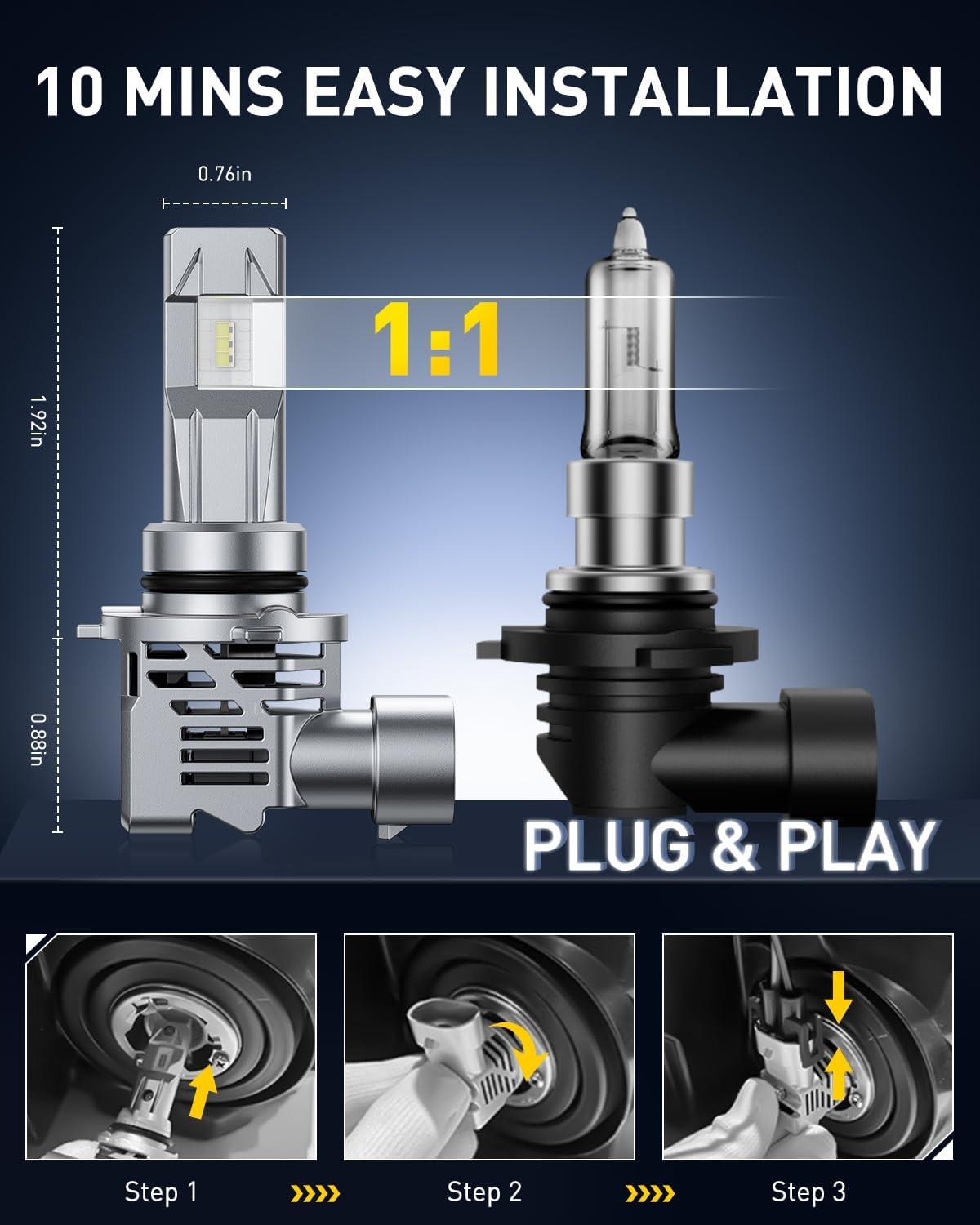 10 MINS EASY INSTALLATION

0.76in

1.92in

0.88in

1:1

PLUG & PLAY

Step 1

Step 2

Step 3