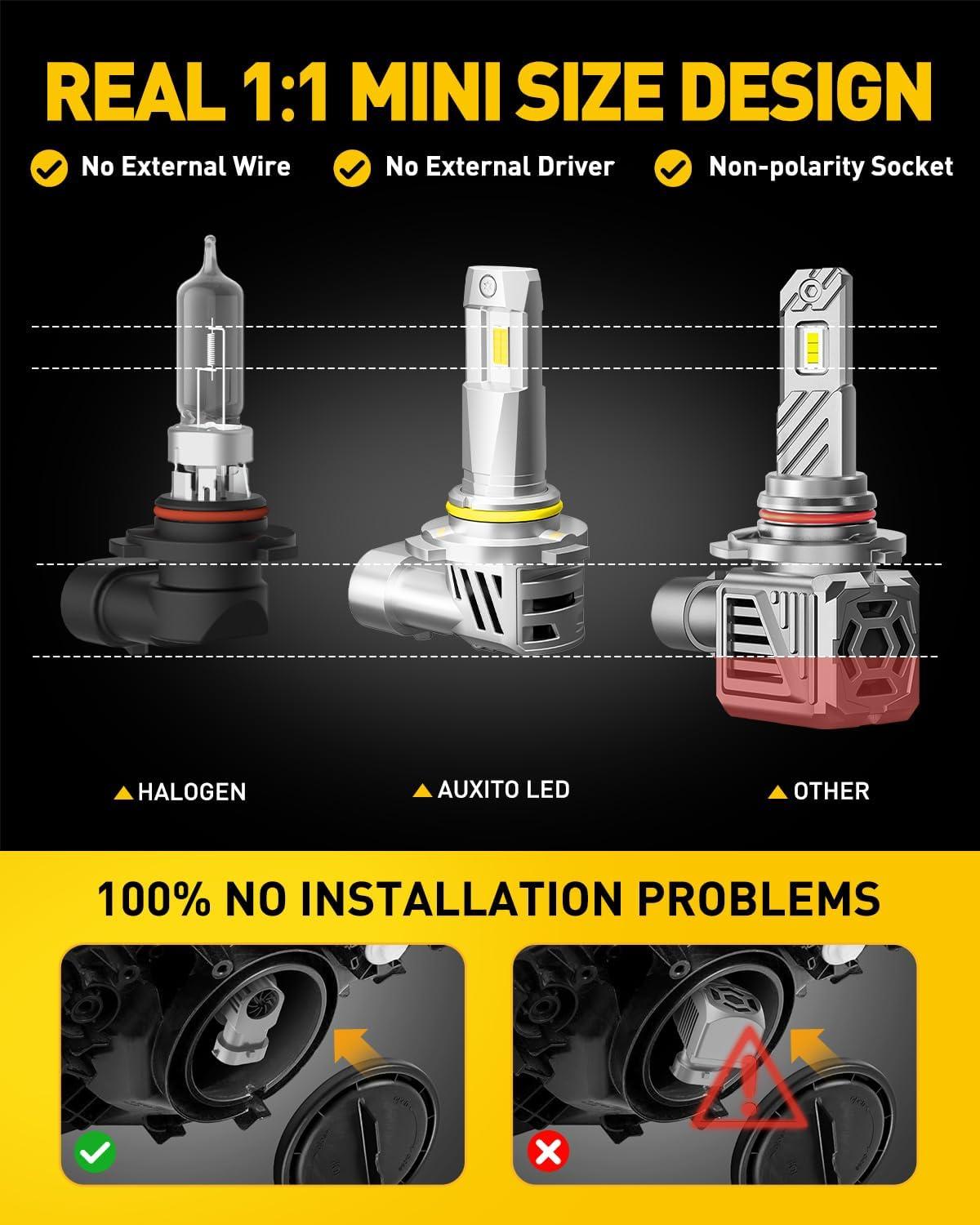 REAL 1:1 MINI SIZE DESIGN

No External Wire

No External Driver

Non-polarity Socket

HALOGEN

AUXITO LED

OTHER

100% NO INSTALLATION PROBLEMS