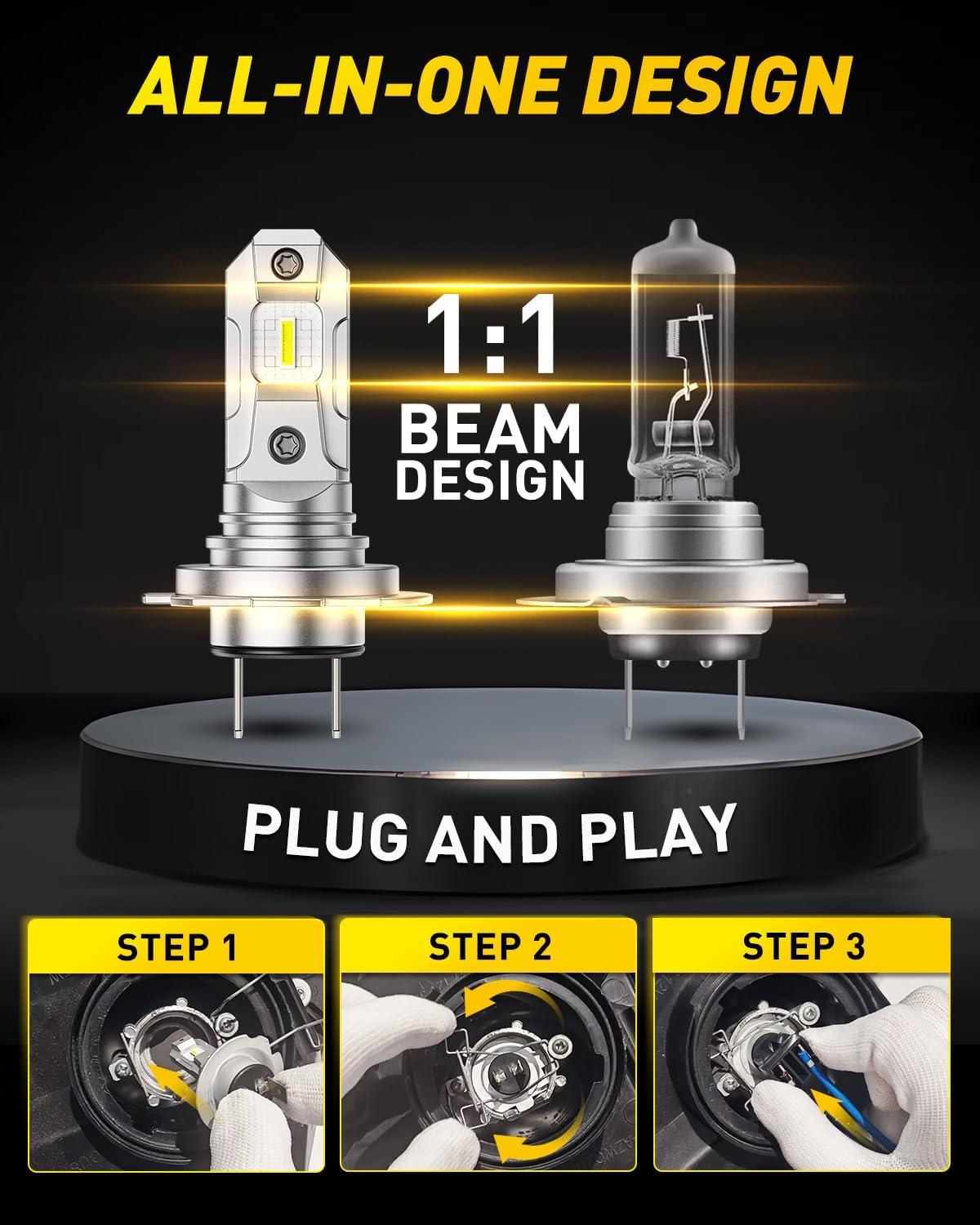 ALL-IN-ONE DESIGN

1:1
BEAM
DESIGN

PLUG AND PLAY

STEP 1

STEP 2

STEP 3