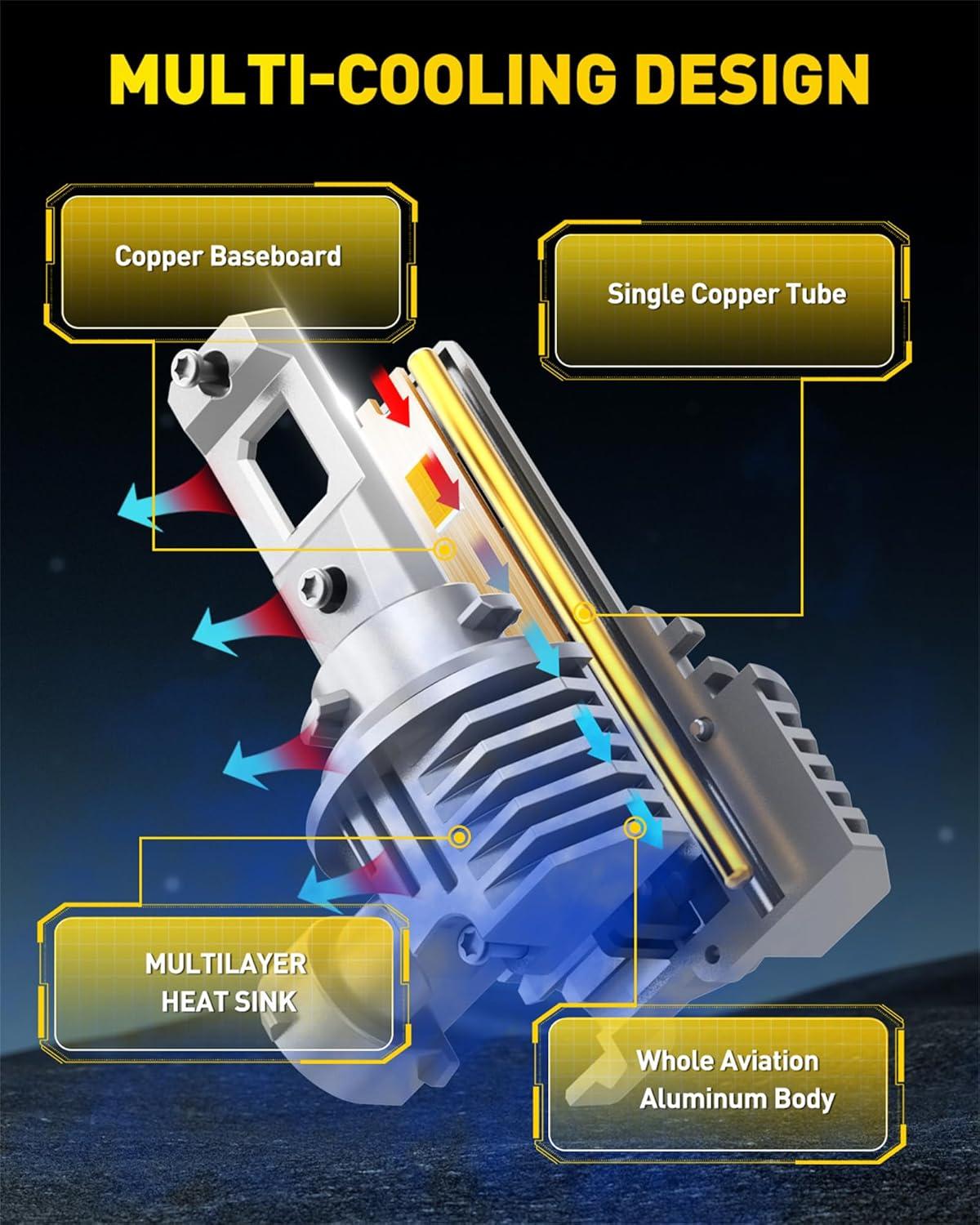 MULTI-COOLING DESIGN

Copper Baseboard

Single Copper Tube

MULTILAYER HEAT SINK

Whole Aviation Aluminum Body