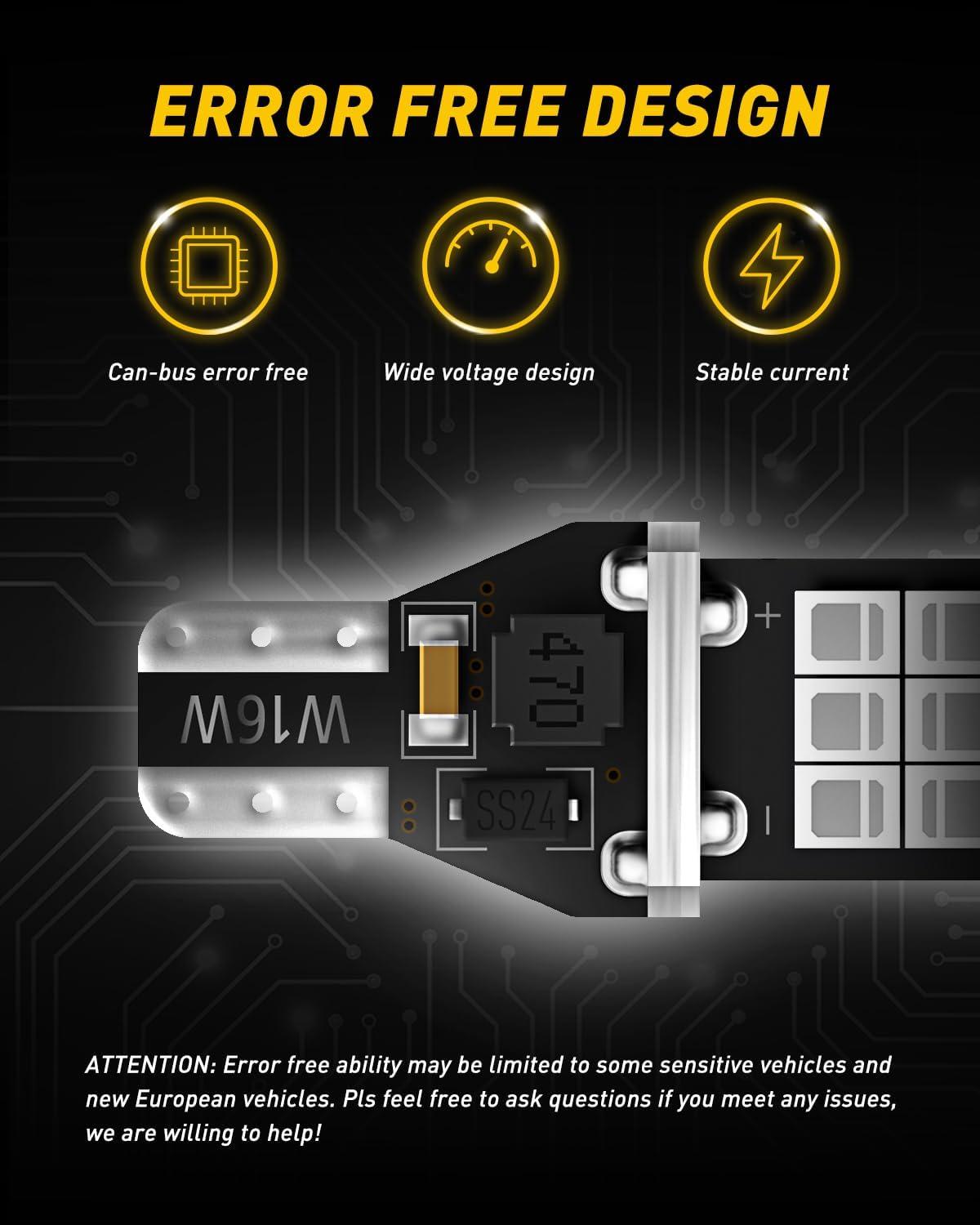 ERROR FREE DESIGN

Can-bus error free

Wide voltage design

Stable current

W16W

470

SS24

+

-

ATTENTION: Error free ability may be limited to some sensitive vehicles and new European vehicles. Pls feel free to ask questions if you meet any issues, we are willing to help!