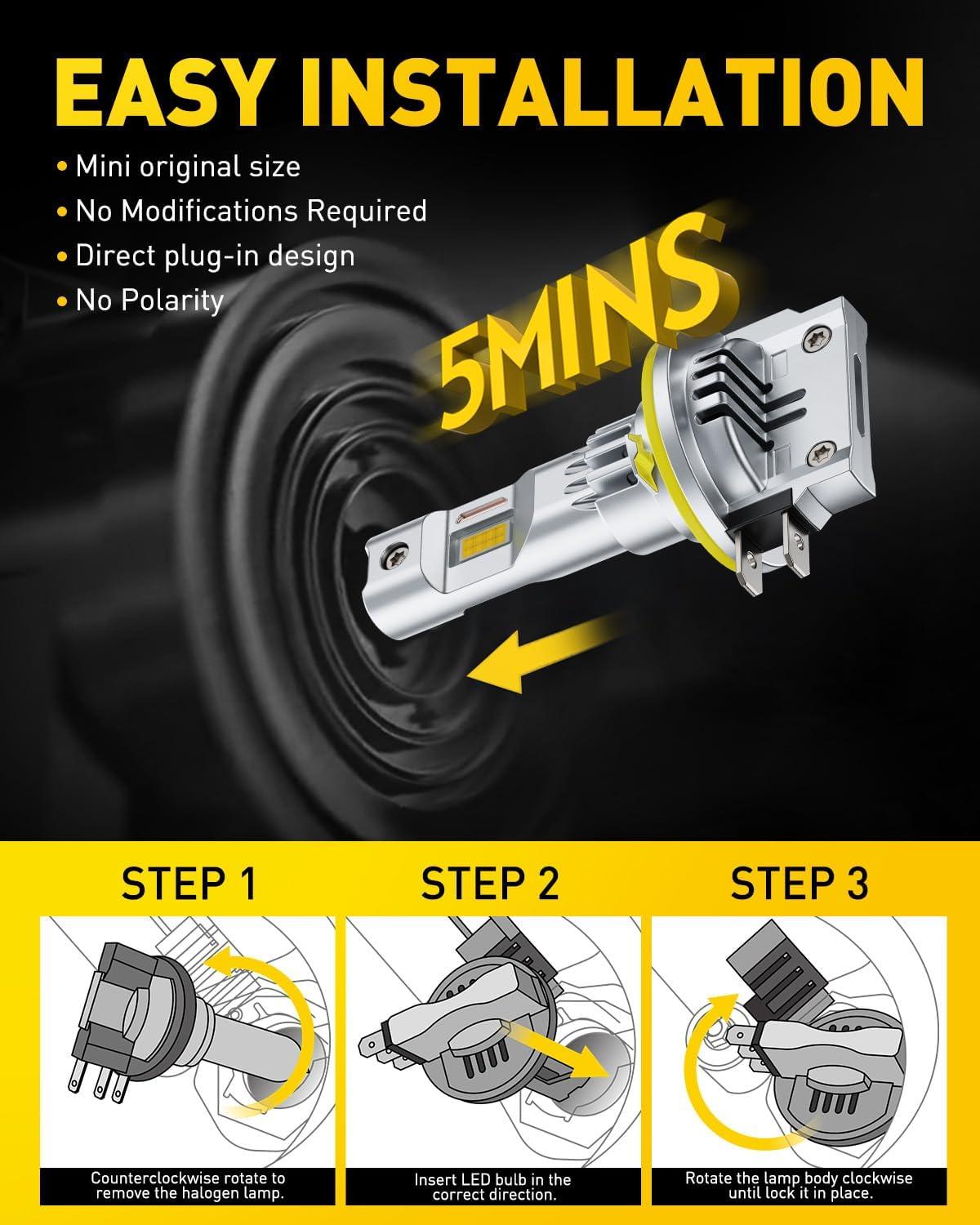 EASY INSTALLATION

• Mini original size
• No Modifications Required
• Direct plug-in design
• No Polarity

5MINS

STEP 1

Counterclockwise rotate to remove the halogen lamp.

STEP 2

Insert LED bulb in the correct direction.

STEP 3

Rotate the lamp body clockwise until lock it in place.