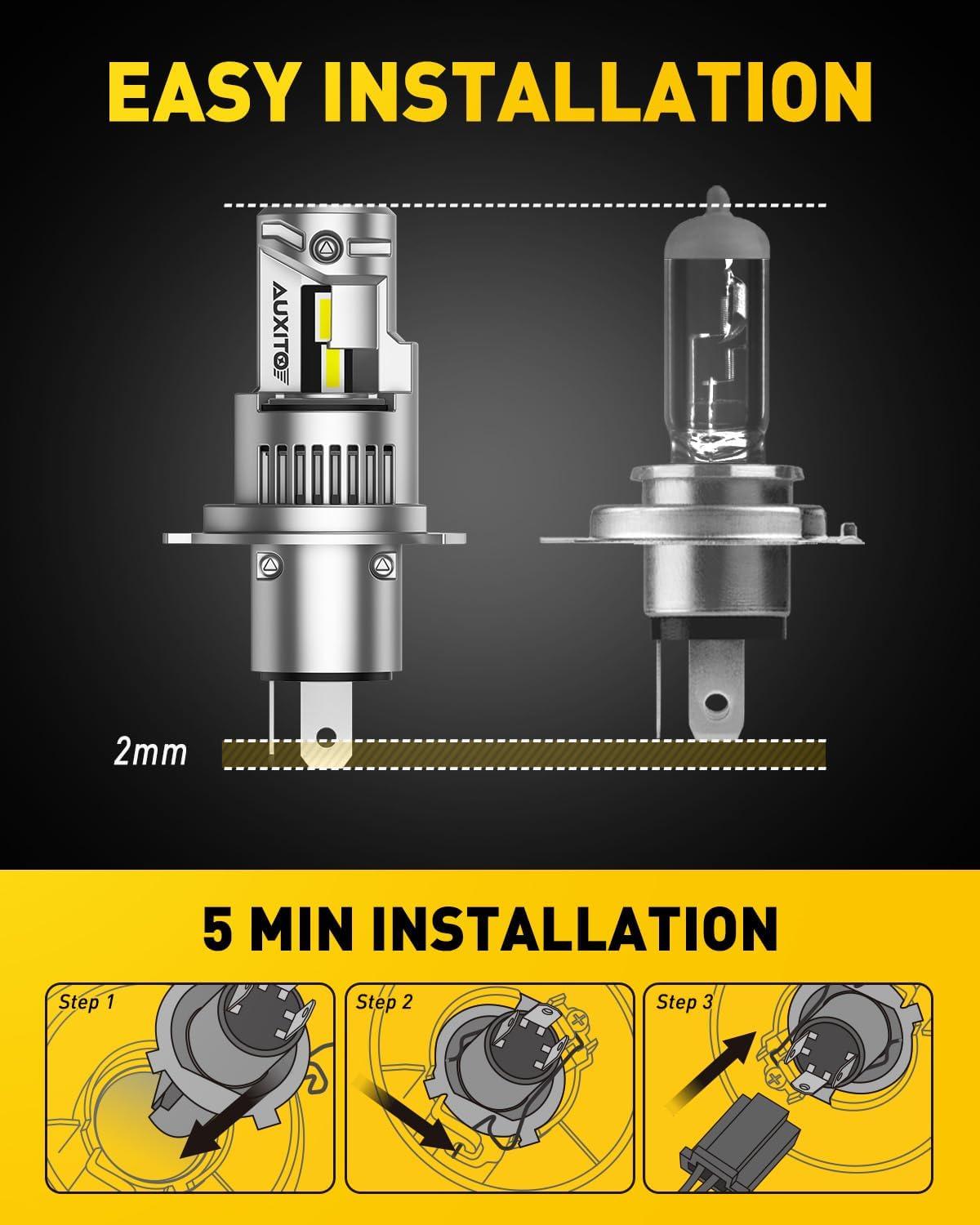 EASY INSTALLATION

AUXITO

2mm

5 MIN INSTALLATION

Step 1

Step 2

Step 3