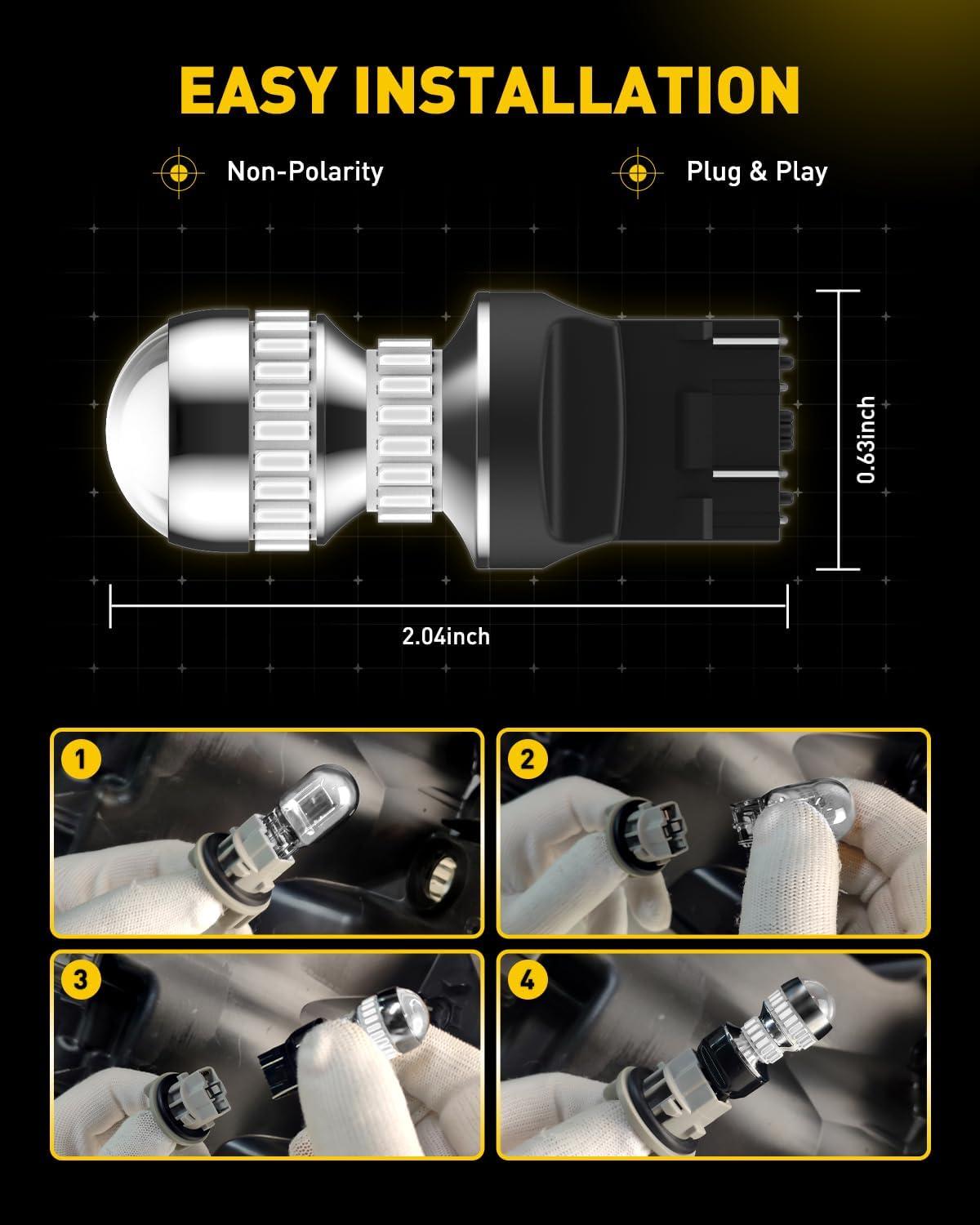 EASY INSTALLATION

Non-Polarity

Plug & Play

0.63inch

2.04inch

1

2

3

4