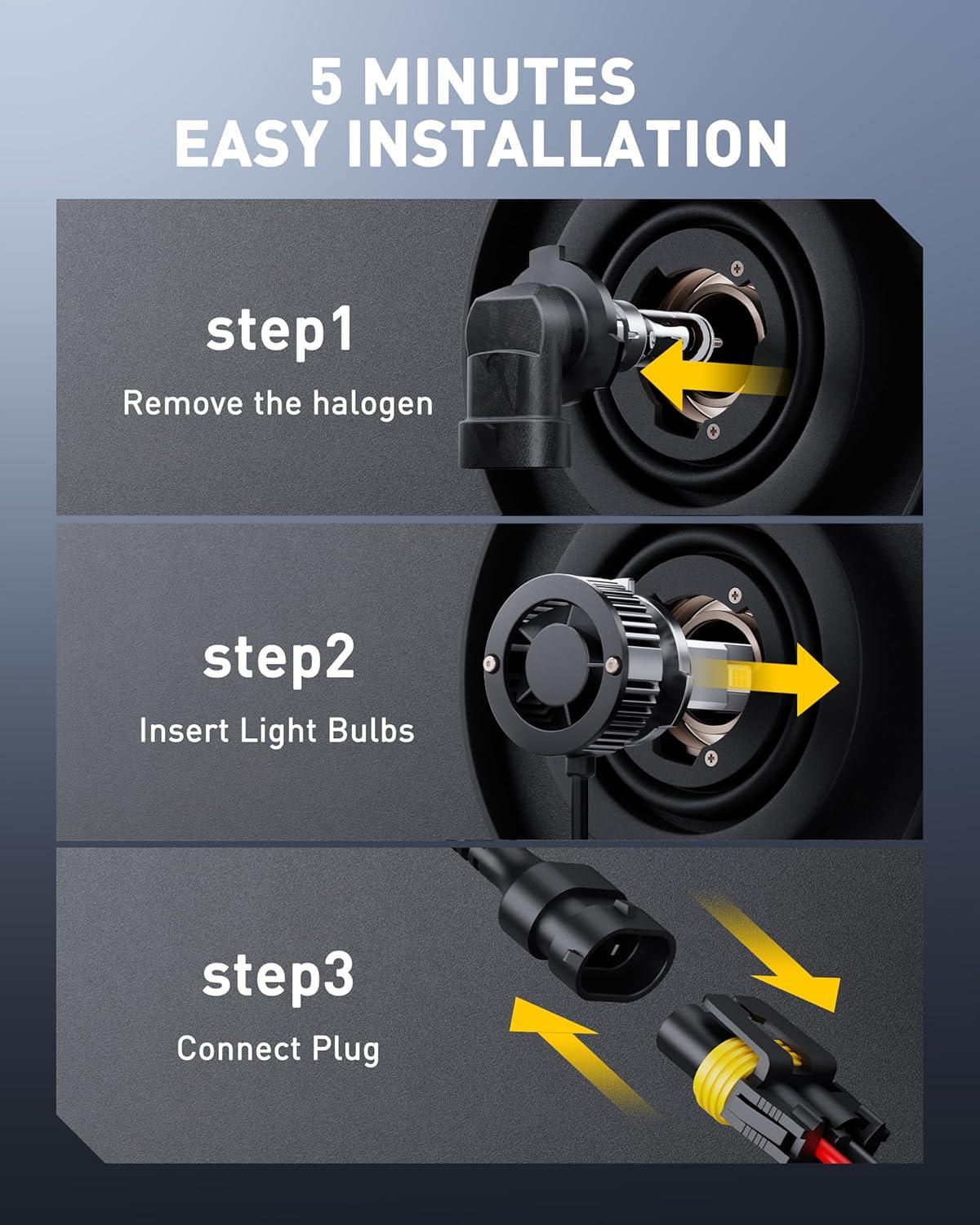 5 MINUTES
EASY INSTALLATION

step1
Remove the halogen

step2
Insert Light Bulbs

step3
Connect Plug