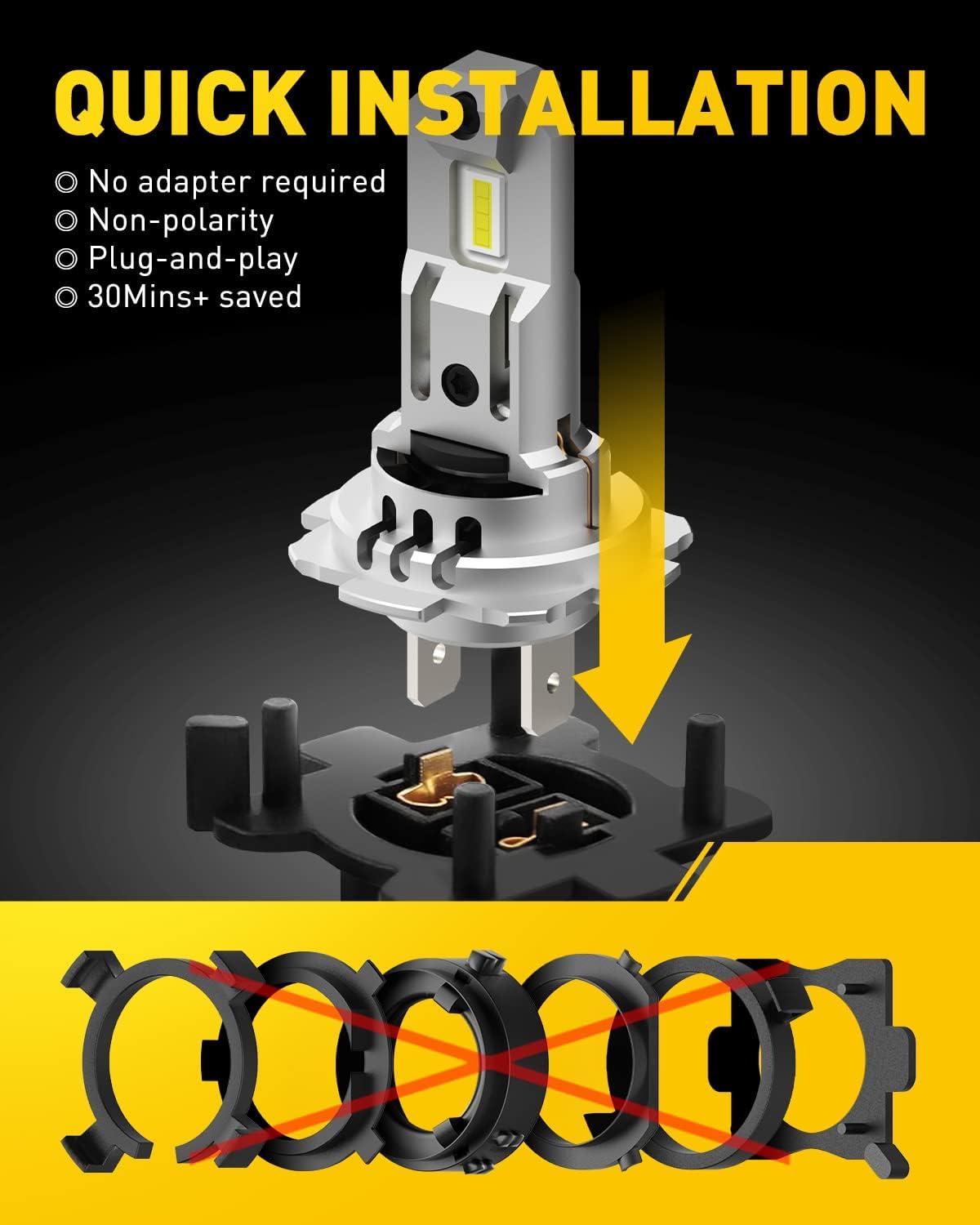 QUICK INSTALLATION

◎ No adapter required
◎ Non-polarity
◎ Plug-and-play
◎ 30Mins+ saved