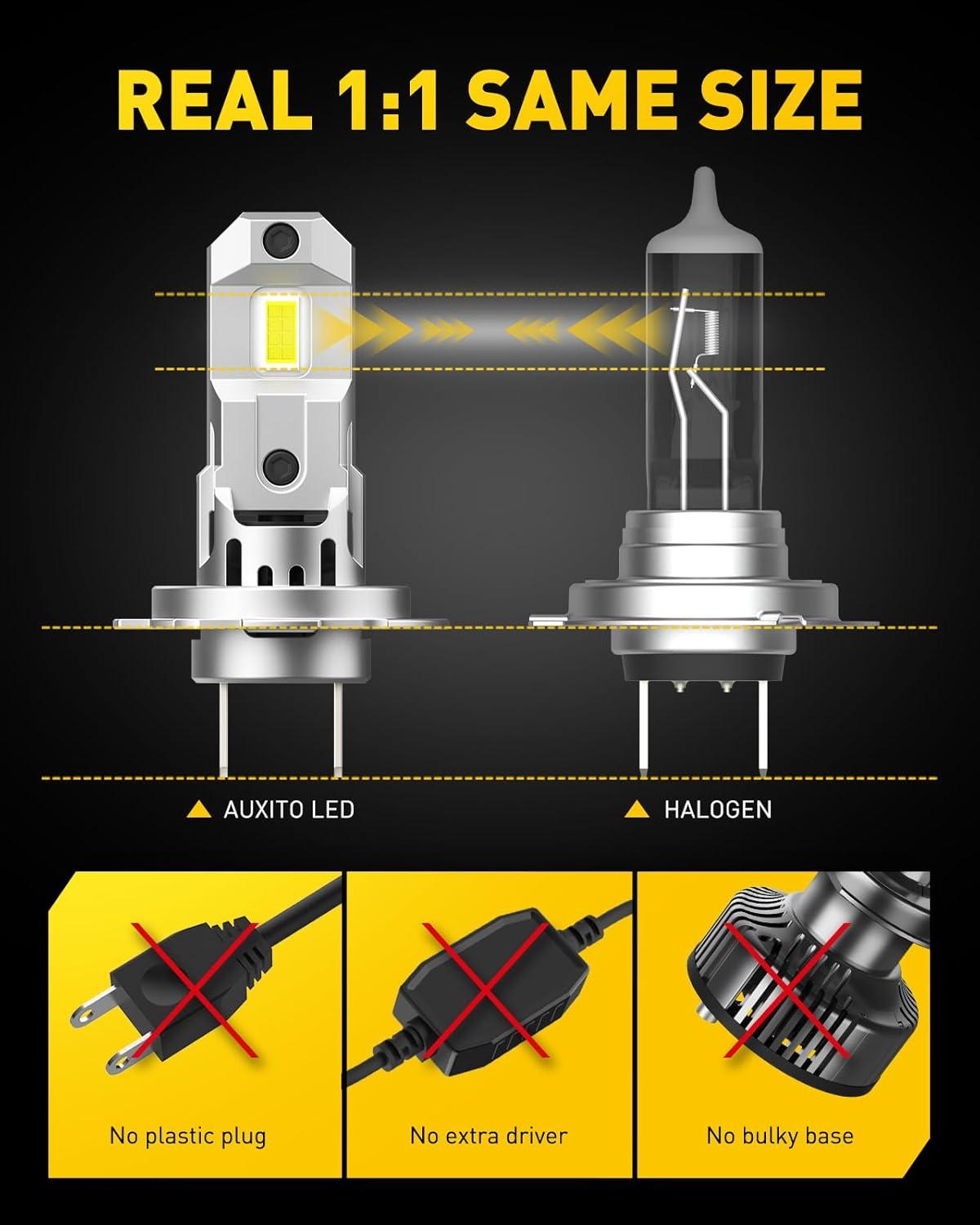 REAL 1:1 SAME SIZE

AUXITO LED

HALOGEN

No plastic plug

No extra driver

No bulky base