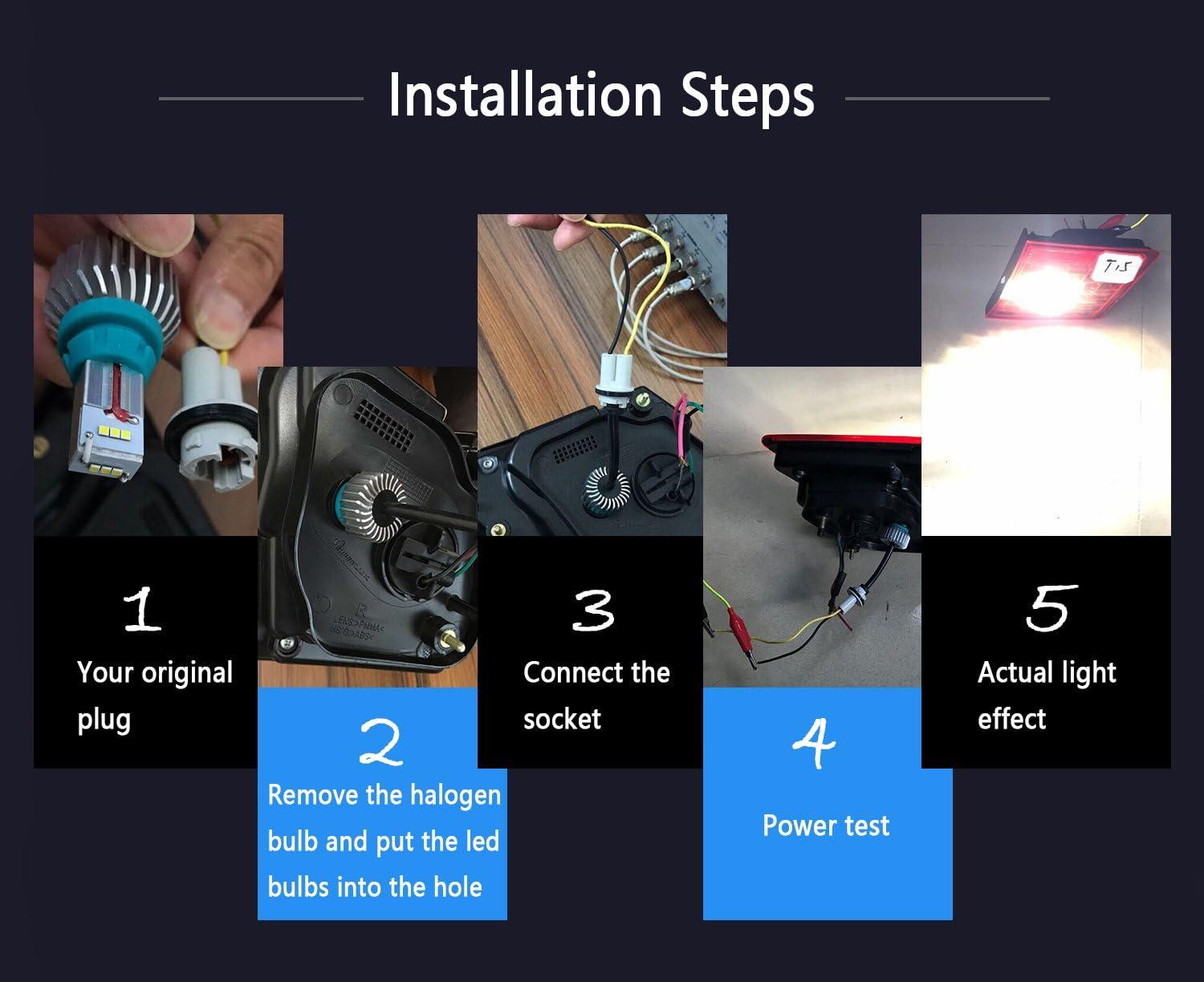 Installation Steps

1
Your original plug

2
Remove the halogen bulb and put the led bulbs into the hole

3
Connect the socket

4
Power test

5
Actual light effect

T15

LENS>PMMA<
HSG>ABS<