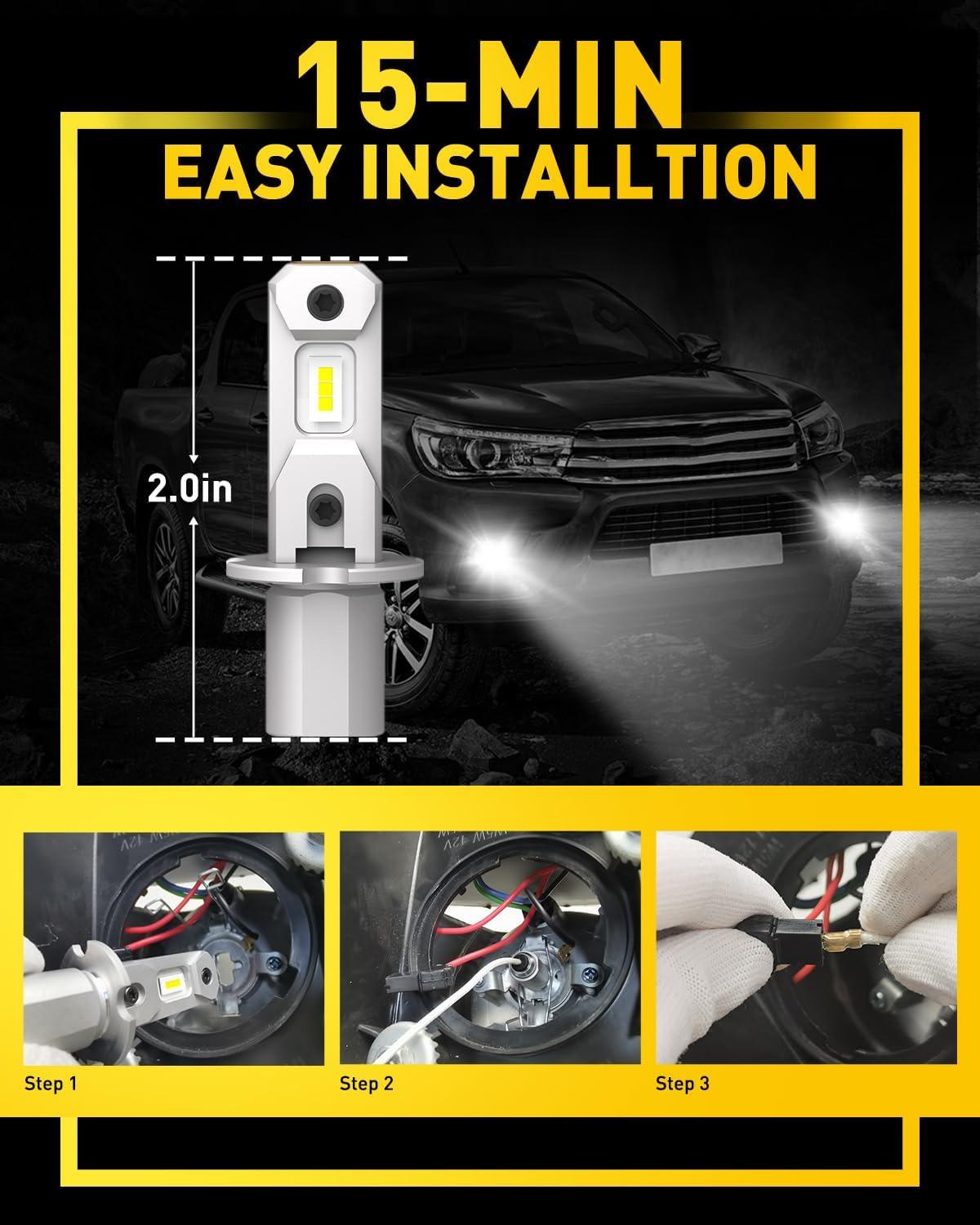 15-MIN
EASY INSTALLTION

2.0in

Step 1

Step 2

Step 3