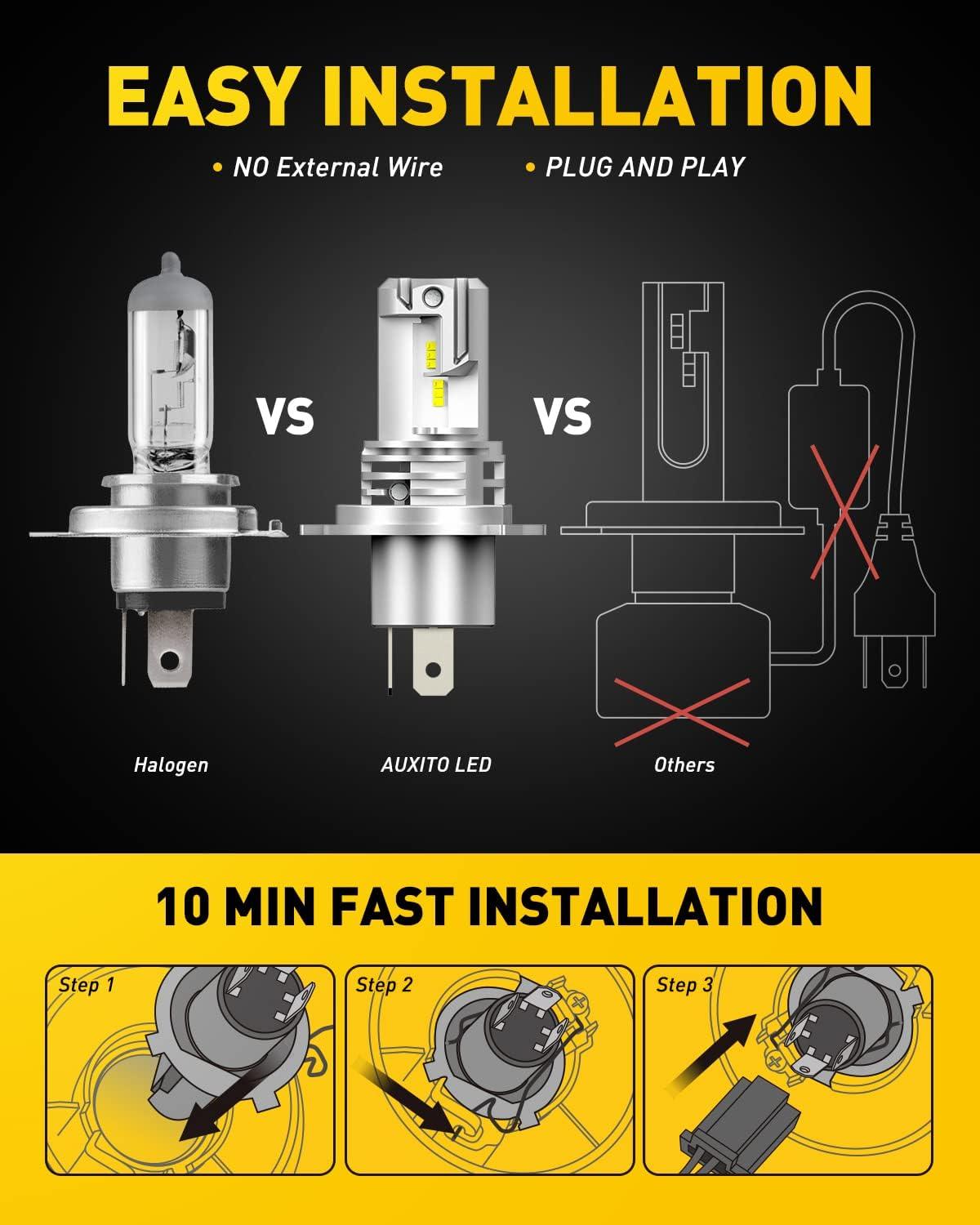 EASY INSTALLATION

• NO External Wire • PLUG AND PLAY

VS VS

Halogen AUXITO LED Others

10 MIN FAST INSTALLATION

Step 1 Step 2 Step 3