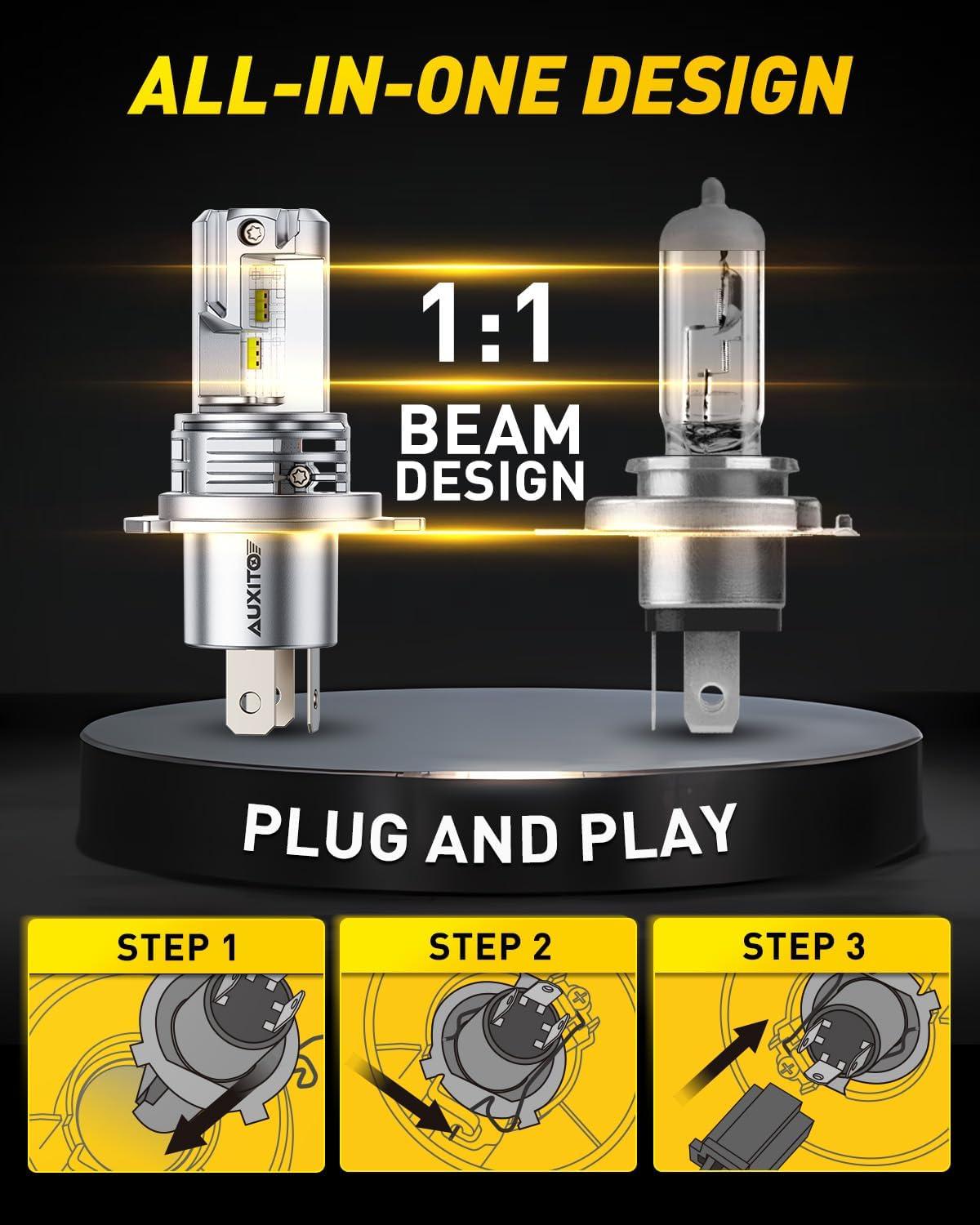 ALL-IN-ONE DESIGN

1:1
BEAM
DESIGN

AUXITO

PLUG AND PLAY

STEP 1

STEP 2

STEP 3