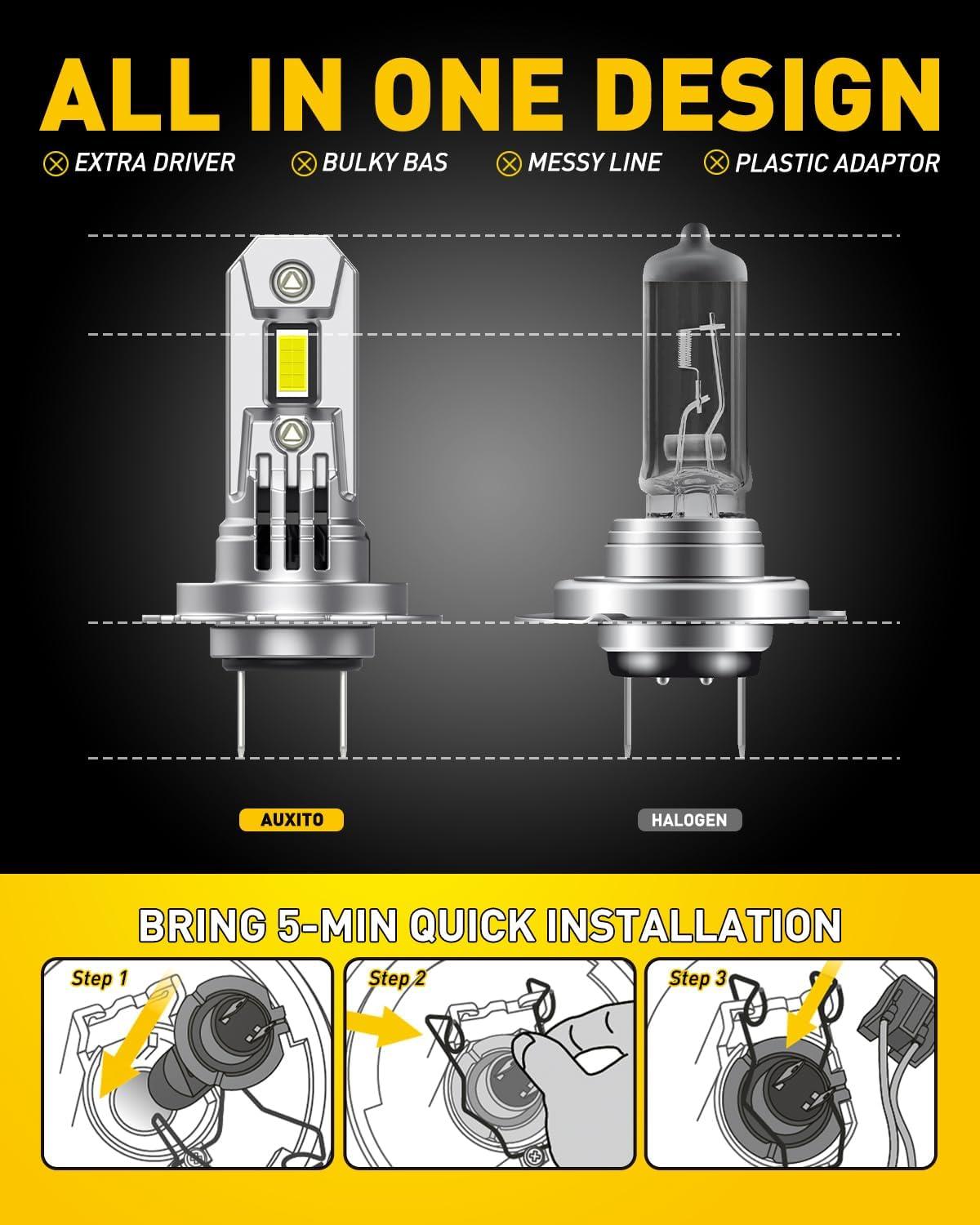 ALL IN ONE DESIGN

EXTRA DRIVER

BULKY BAS

MESSY LINE

PLASTIC ADAPTOR

AUXITO

HALOGEN

BRING 5-MIN QUICK INSTALLATION

Step 1

Step 2

Step 3