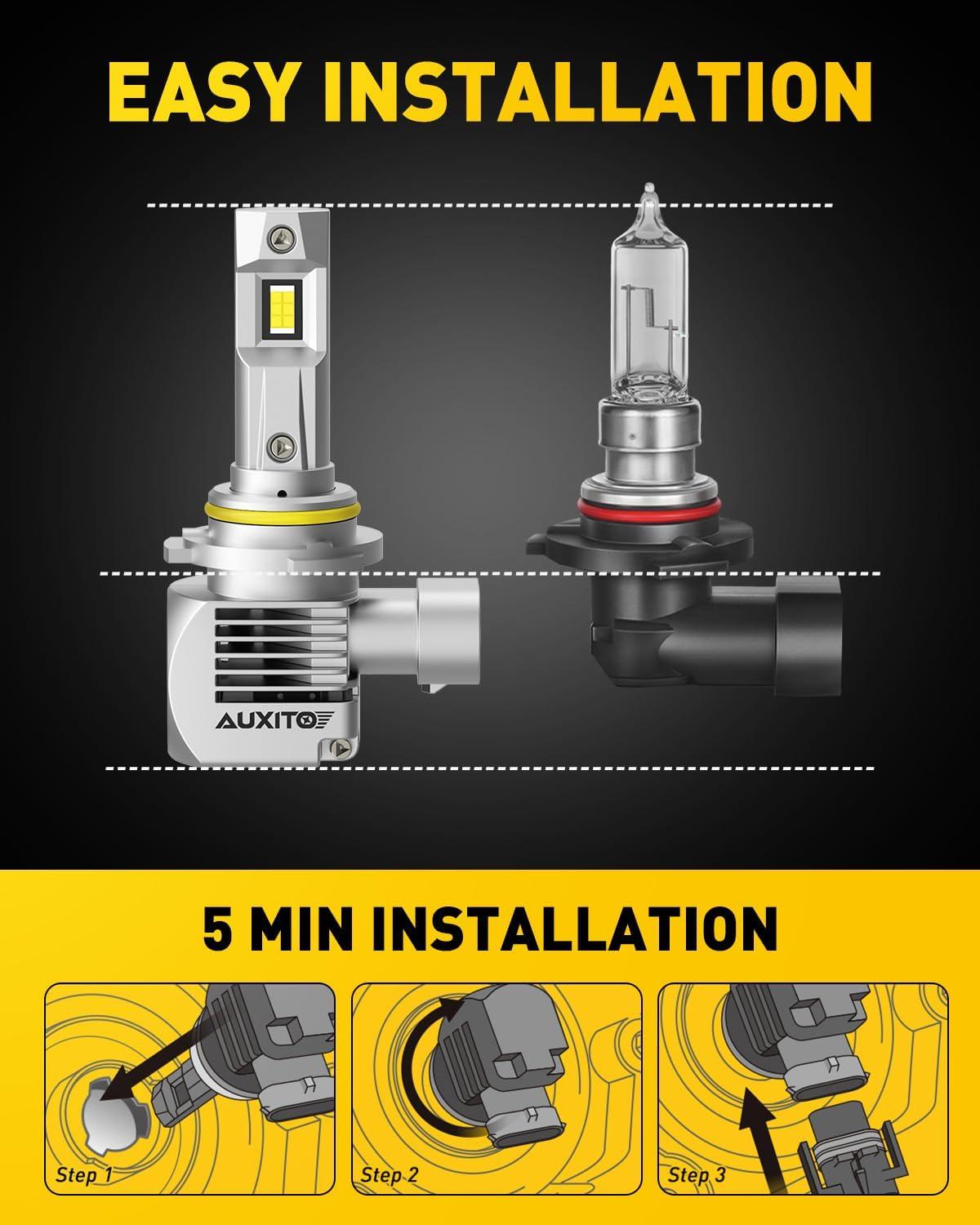 EASY INSTALLATION

AUXITO

5 MIN INSTALLATION

Step 1

Step 2

Step 3