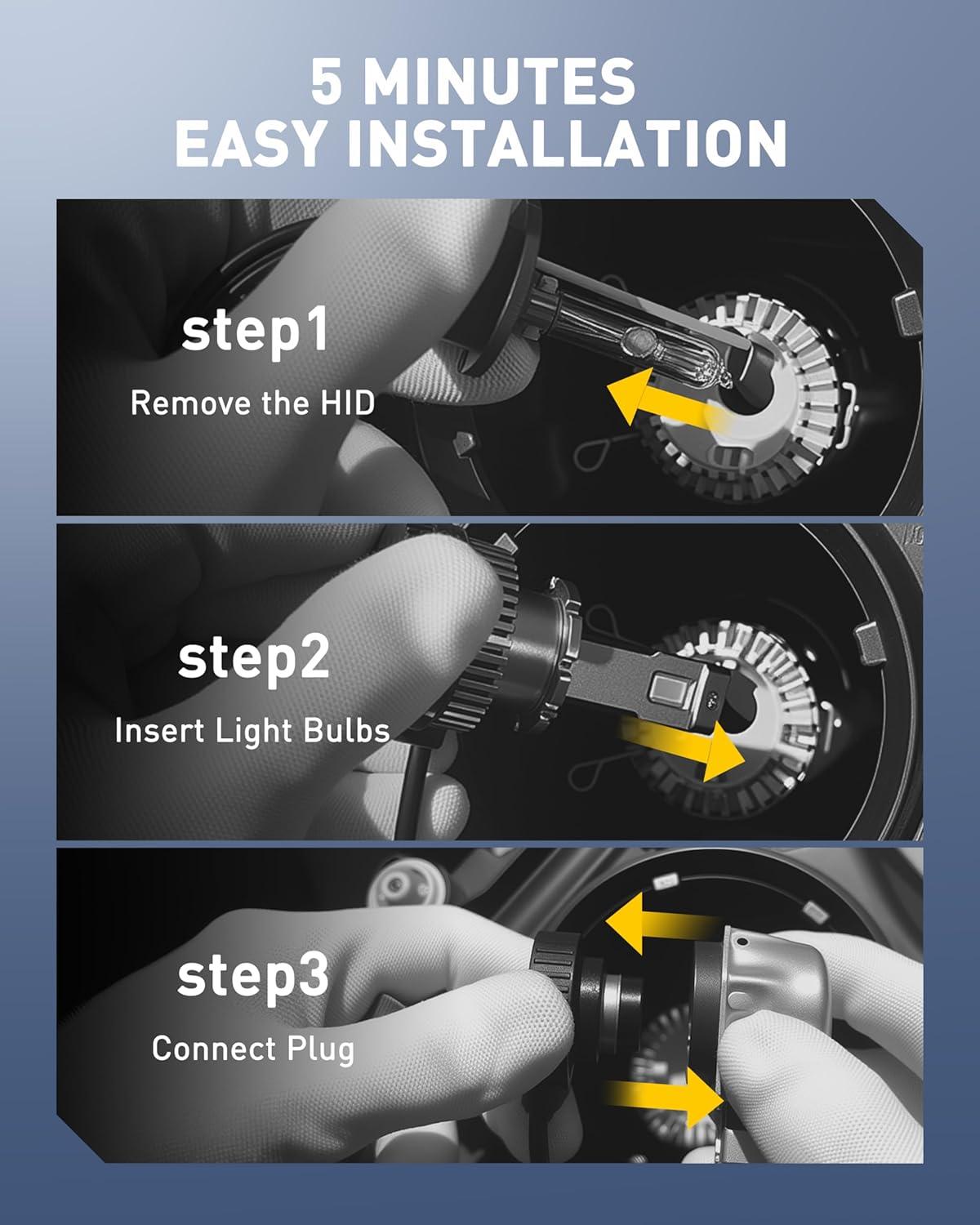 5 MINUTES
EASY INSTALLATION

step1
Remove the HID

step2
Insert Light Bulbs

step3
Connect Plug