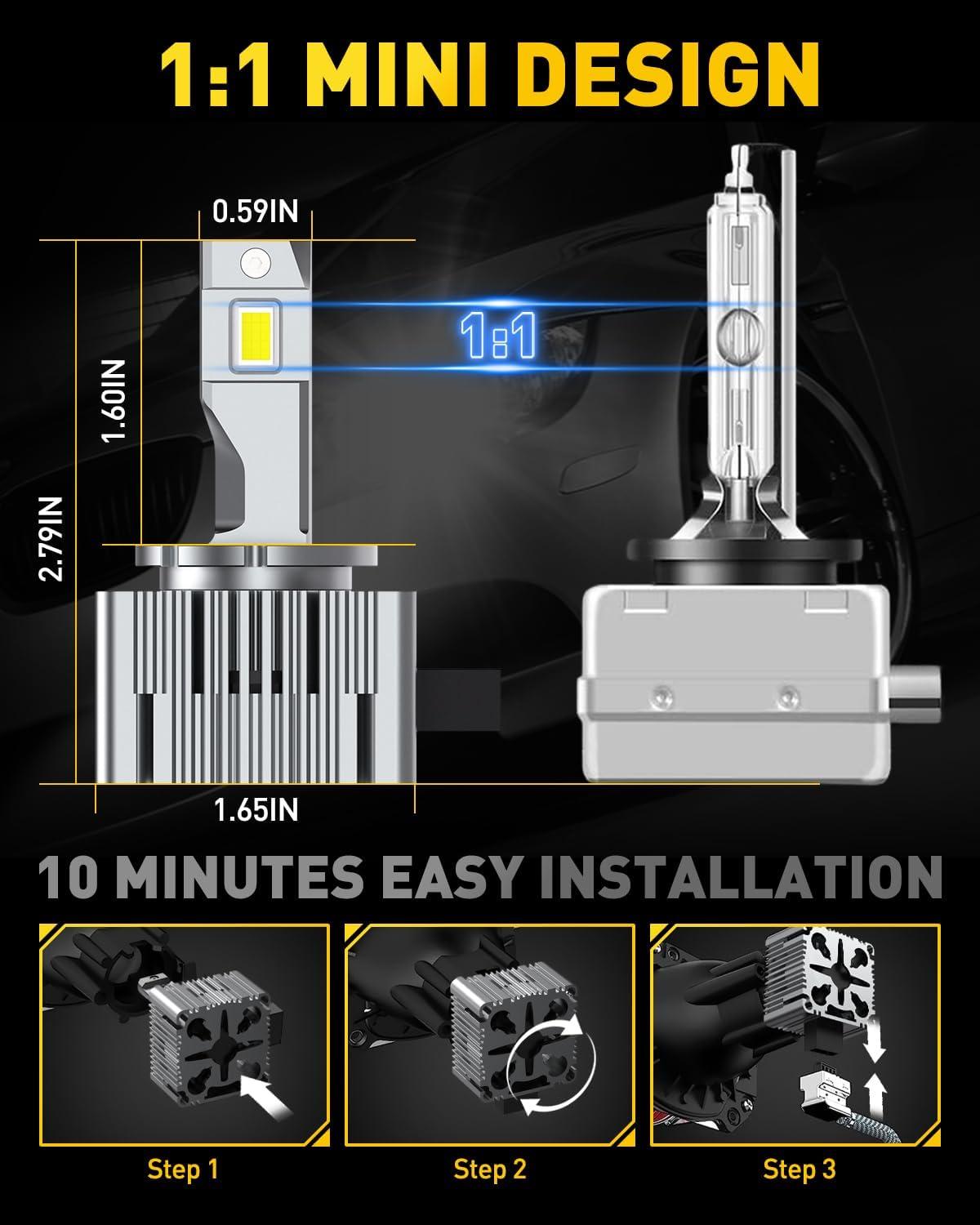 1:1 MINI DESIGN

0.59IN

1:1

1.60IN

2.79IN

1.65IN

10 MINUTES EASY INSTALLATION

Step 1

Step 2

Step 3