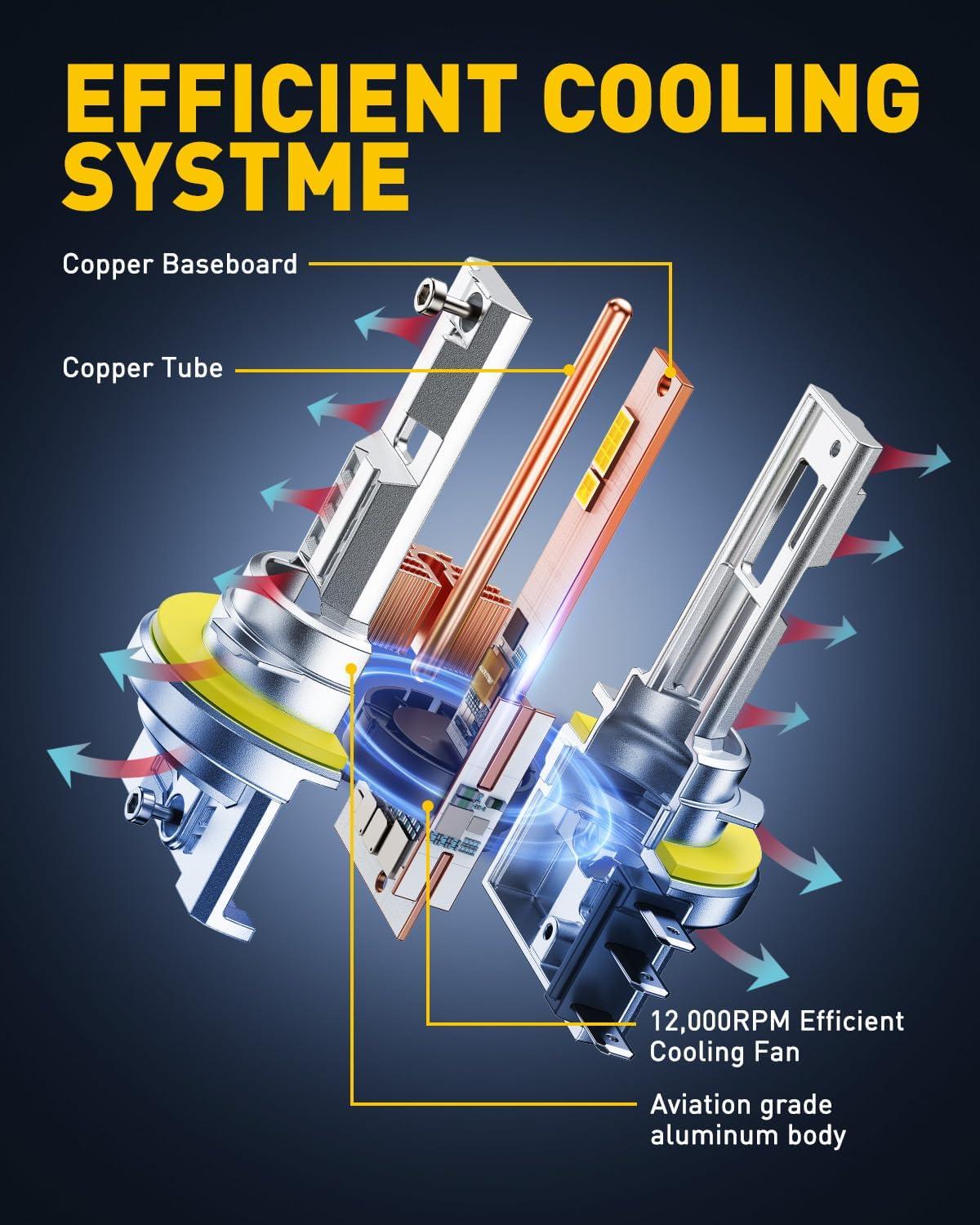 EFFICIENT COOLING SYSTME

Copper Baseboard

Copper Tube

12,000RPM Efficient Cooling Fan

Aviation grade aluminum body