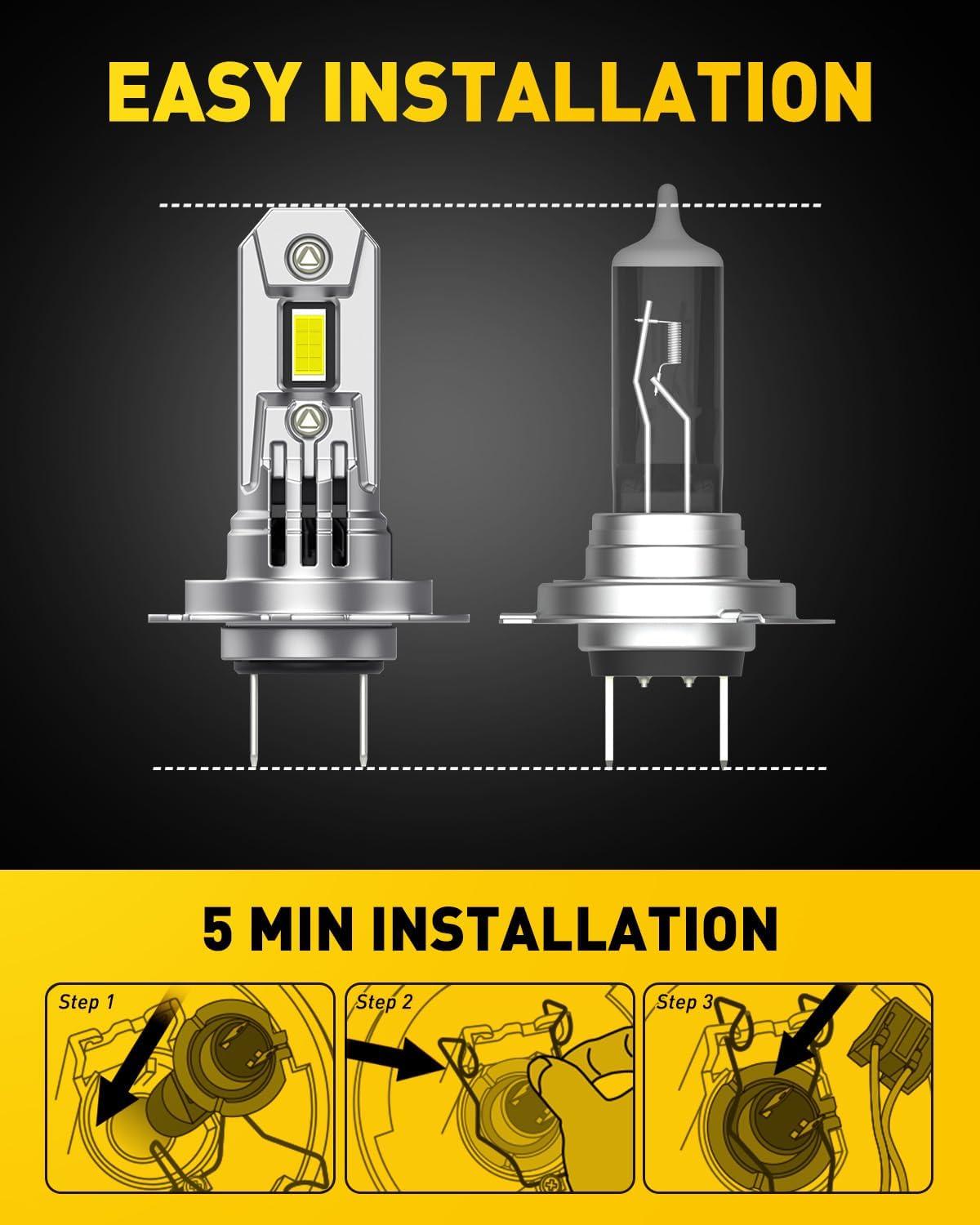 EASY INSTALLATION

5 MIN INSTALLATION

Step 1

Step 2

Step 3