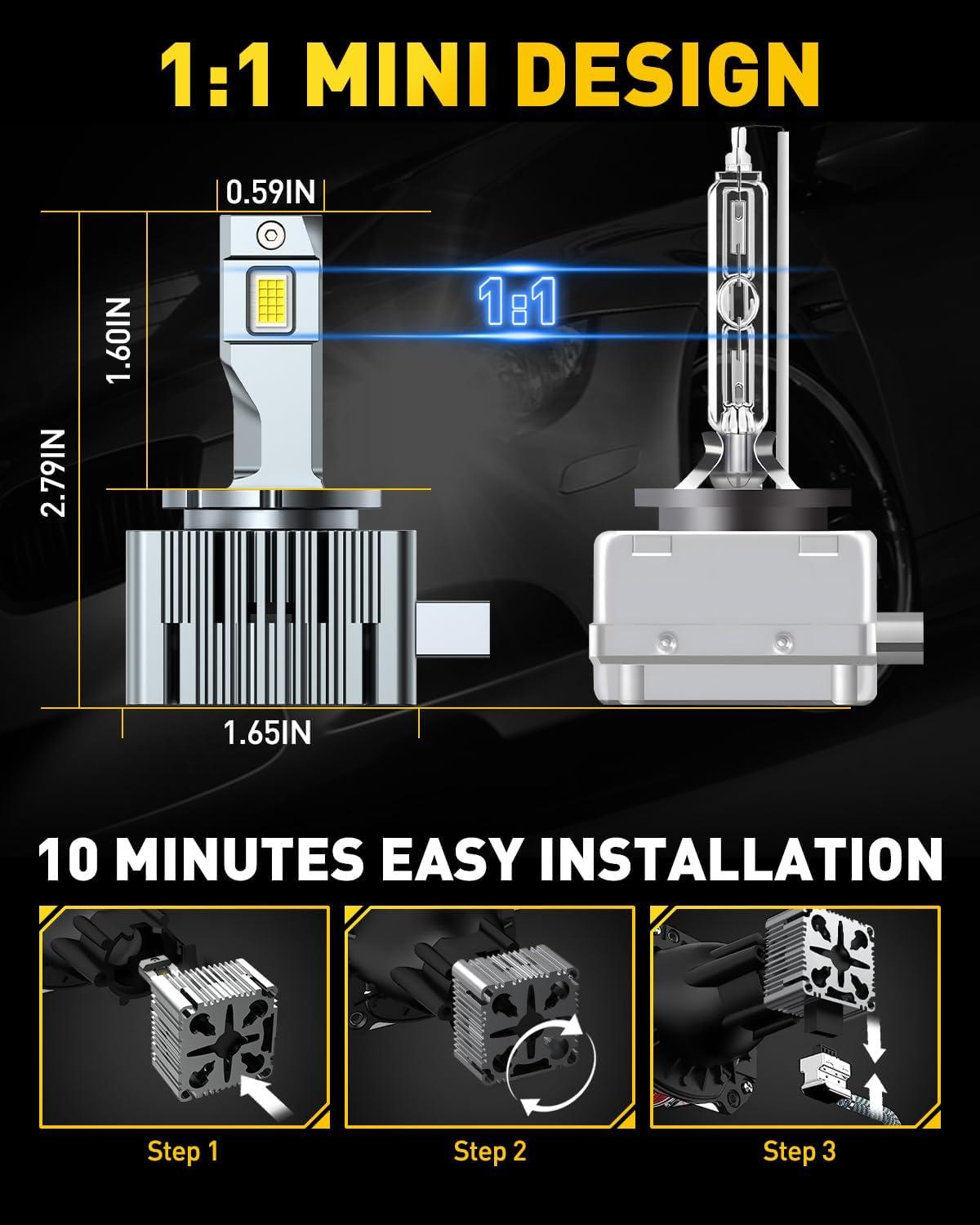 1:1 MINI DESIGN

0.59IN

1.60IN

2.79IN

1:1

1.65IN

10 MINUTES EASY INSTALLATION

Step 1

Step 2

Step 3