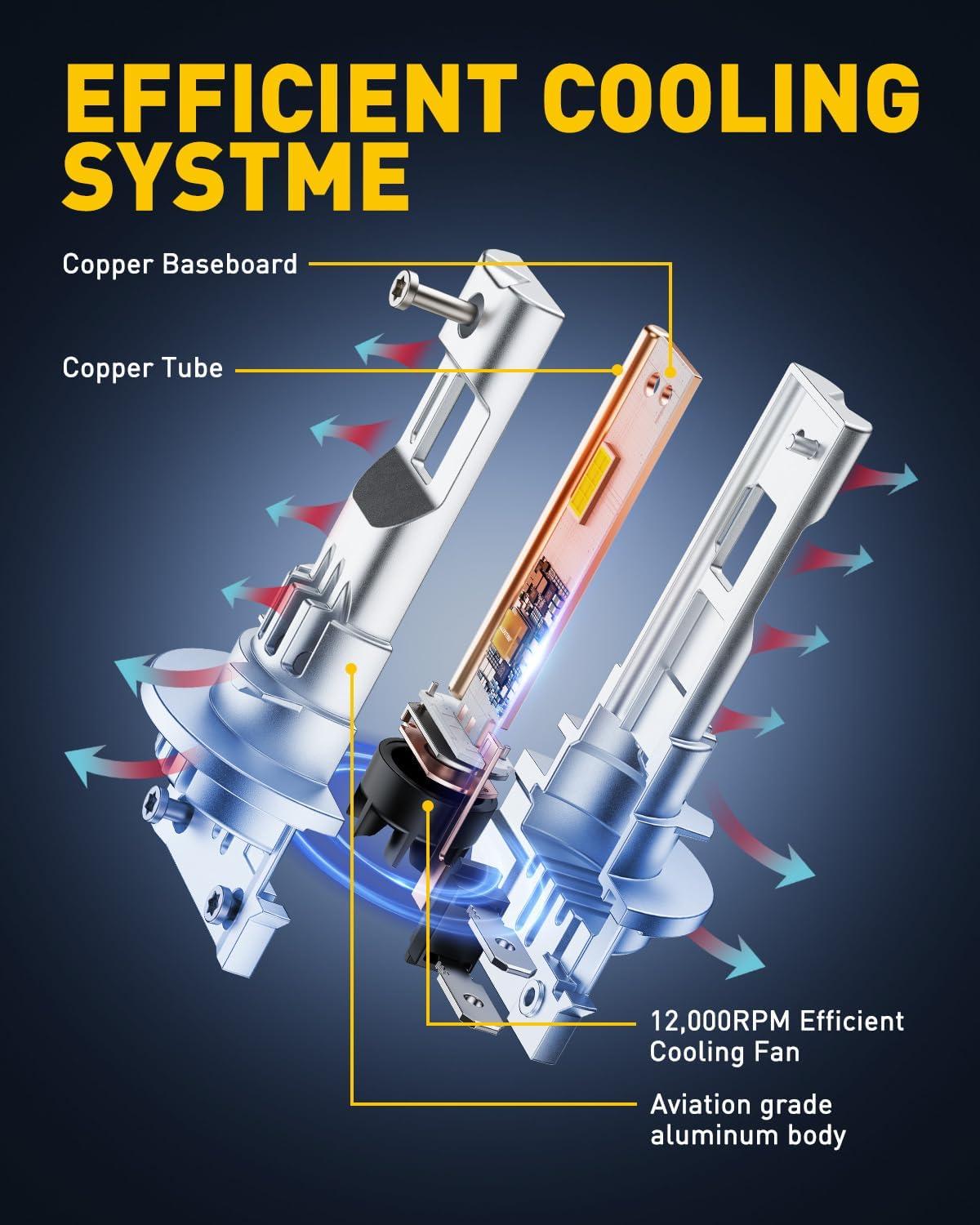 EFFICIENT COOLING SYSTME

Copper Baseboard

Copper Tube

12,000RPM Efficient Cooling Fan

Aviation grade aluminum body