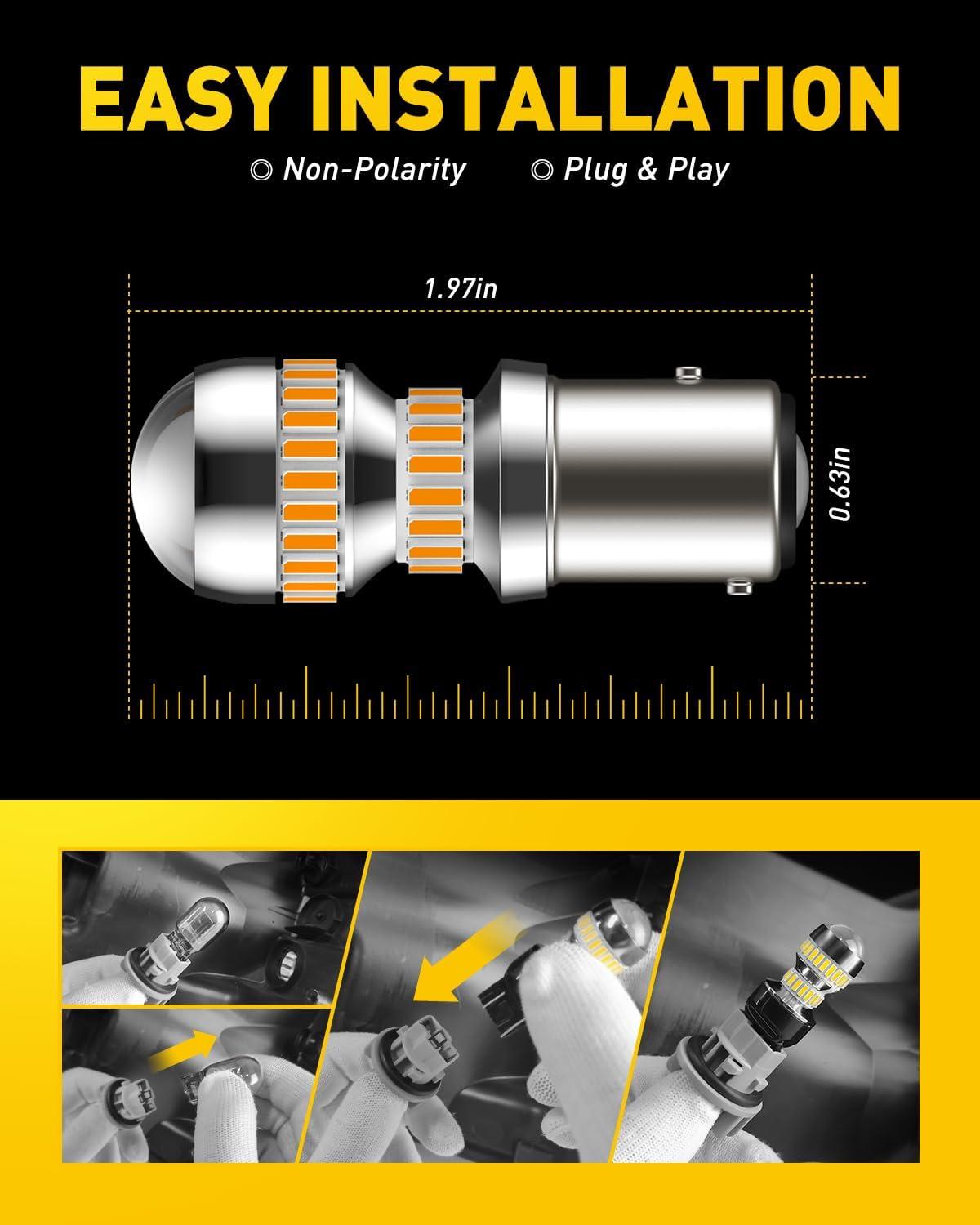 EASY INSTALLATION

◎ Non-Polarity ◎ Plug & Play

1.97in

0.63in